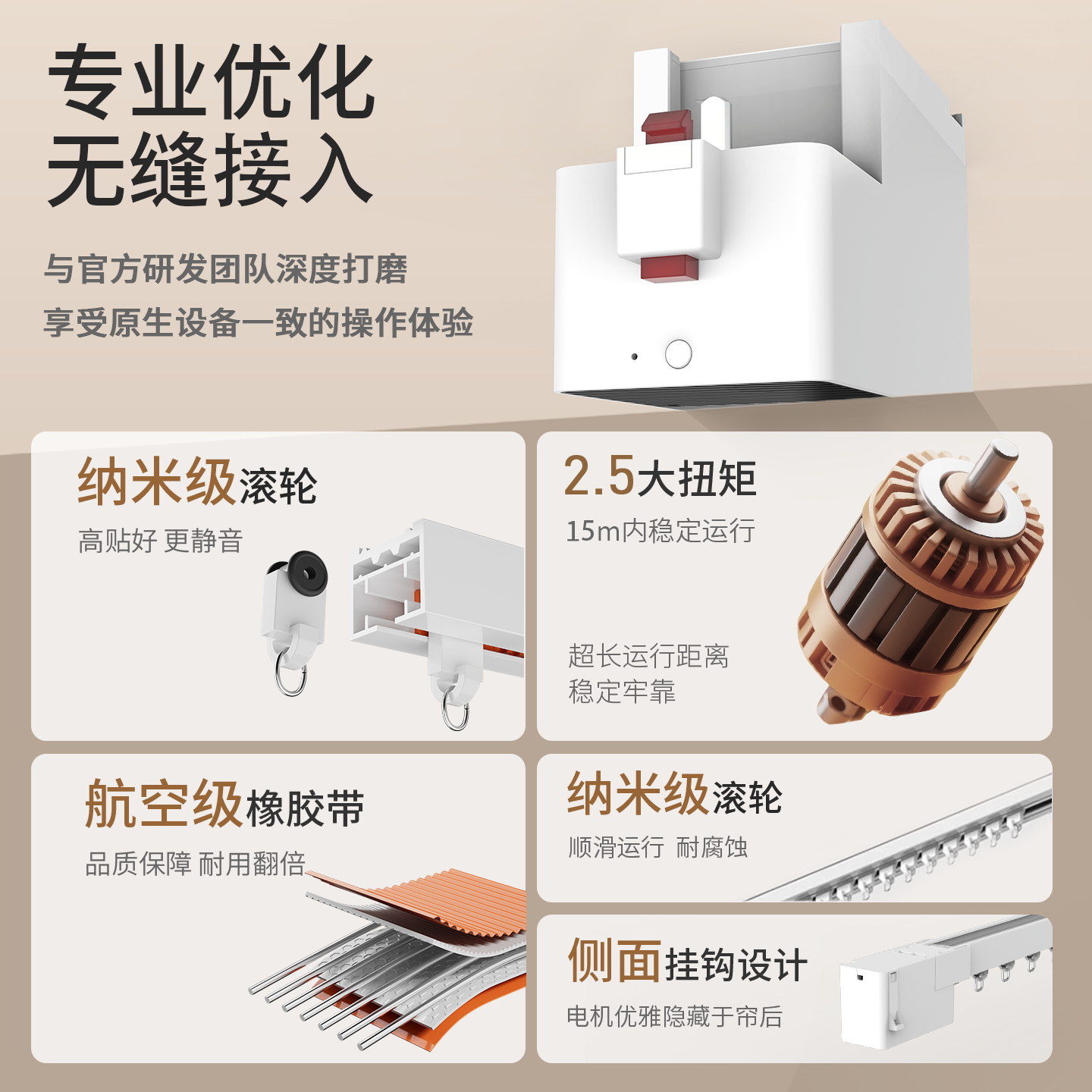 专业优化
无缝接入

与官方研发团队深度打磨
享受原生设备一致的操作体验

纳米级滚轮
高贴好 更静音

2.5大扭矩
15m内稳定运行

超长运行距离
稳定牢靠

航空级橡胶带
品质保障 耐用翻倍

纳米级滚轮
顺滑运行 耐腐蚀

侧面挂钩设计
电机优雅隐藏于帘后