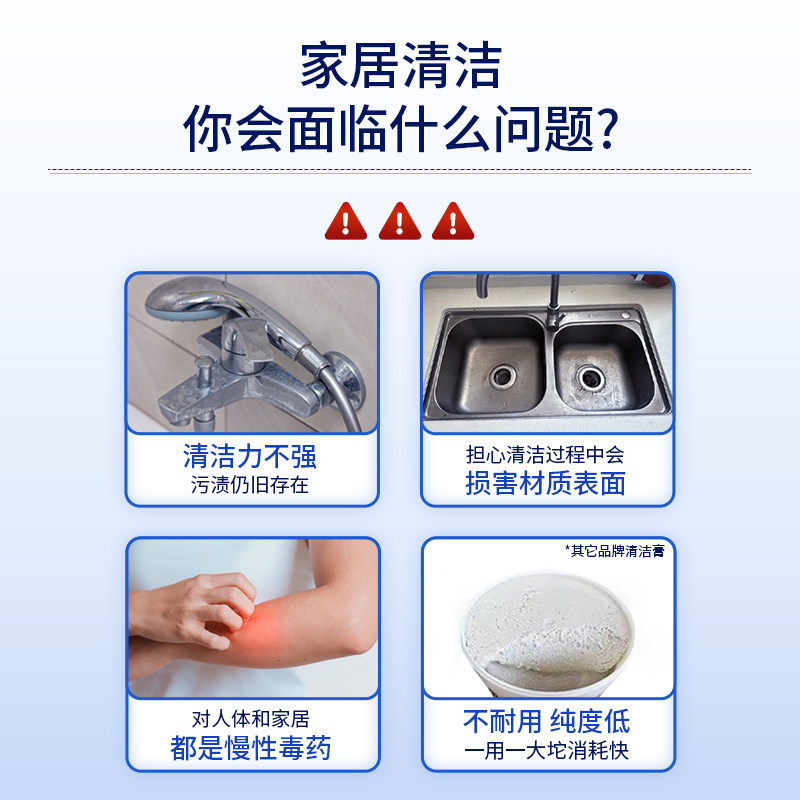 家居清洁
你会面临什么问题?

清洁力不强
污渍仍旧存在

担心清洁过程中会
损害材质表面

对人体和家居
都是慢性毒药

*其它品牌清洁膏

不耐用 纯度低
一用一大坨消耗快