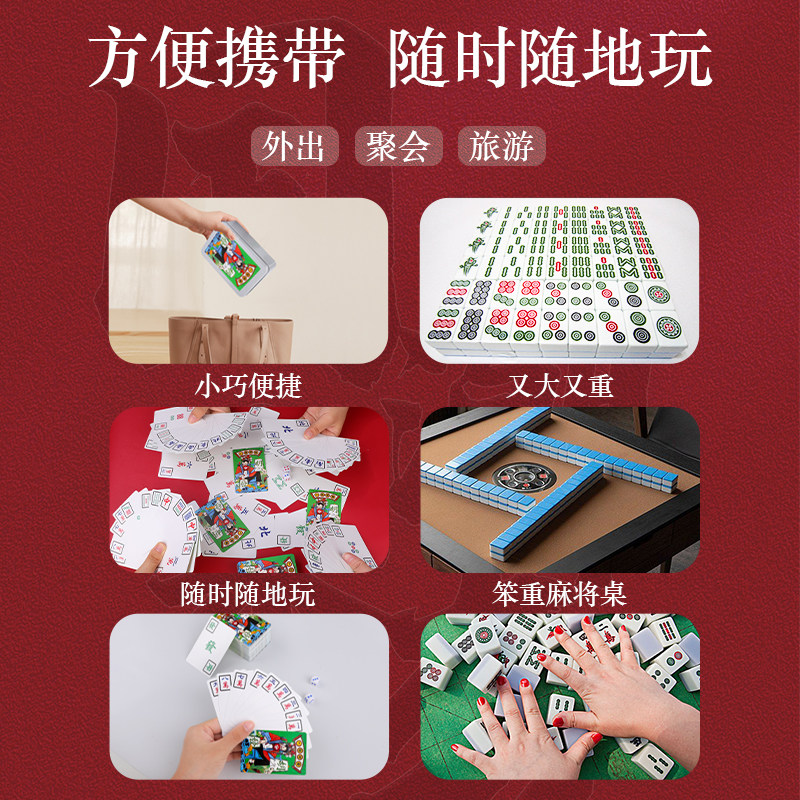 方便携带 随时随地玩

外出 聚会 旅游

小巧便捷

又大又重

随时随地玩

笨重麻将桌