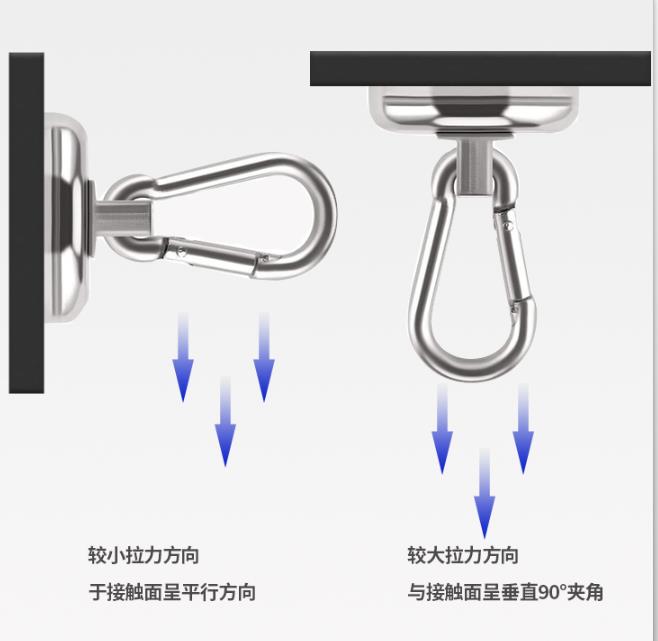 较小拉力方向
于接触面呈平行方向

较大拉力方向
与接触面呈垂直90°夹角