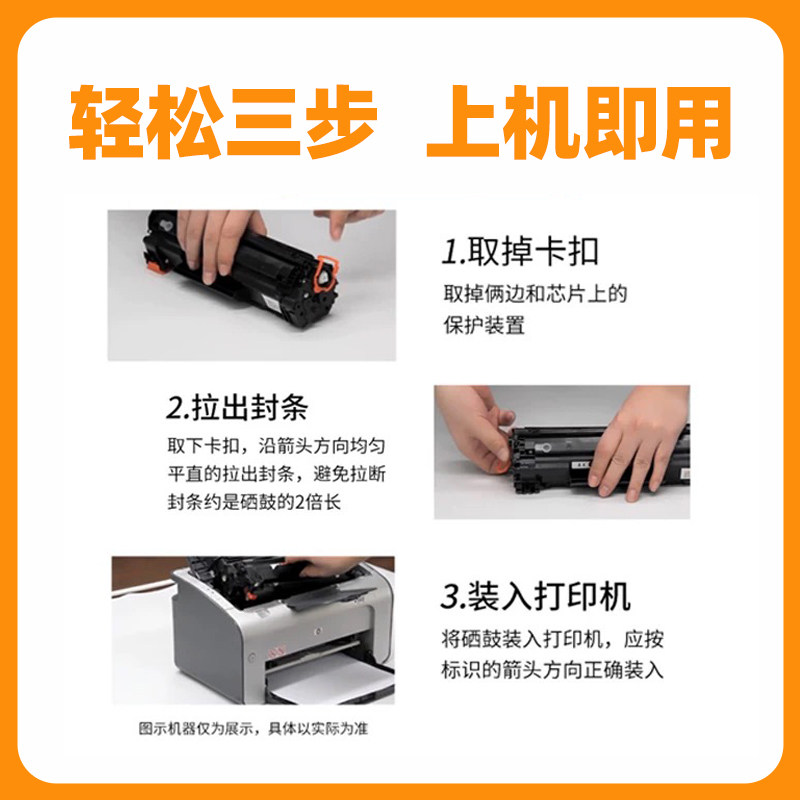 轻松三步 上机即用

1.取掉卡扣

取掉俩边和芯片上的保护装置

2.拉出封条

取下卡扣，沿箭头方向均匀平直的拉出封条，避免拉断封条约是硒鼓的2倍长

3.装入打印机

将硒鼓装入打印机，应按标识的箭头方向正确装入

图示机器仅为展示，具体以实际为准