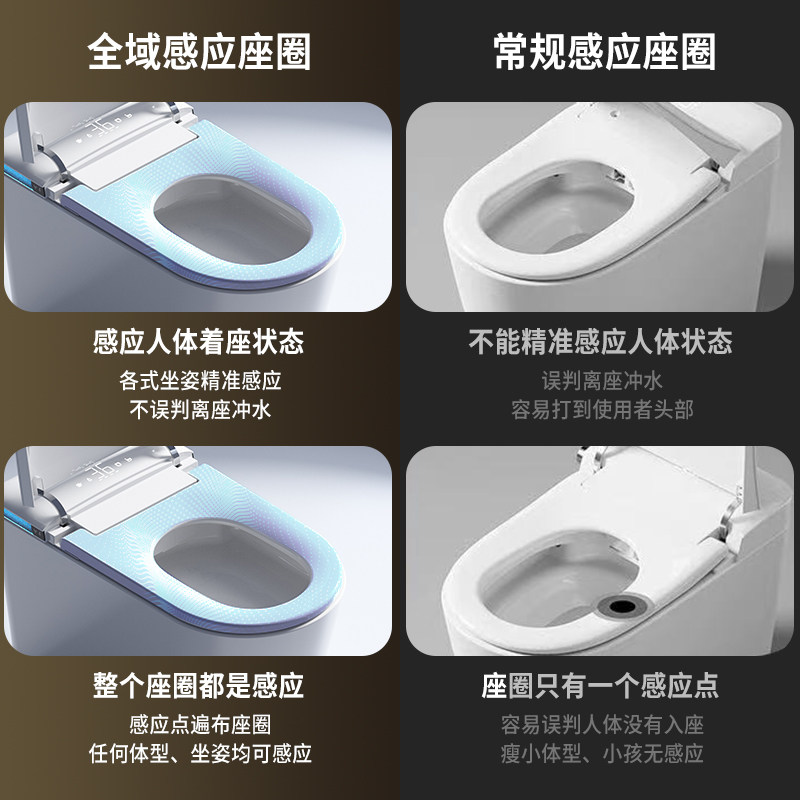 全域感应座圈

感应人体着座状态

各式坐姿精准感应
不误判离座冲水

整个座圈都是感应

感应点遍布座圈
任何体型、坐姿均可感应

常规感应座圈

不能精准感应人体状态

误判离座冲水
容易打到使用者头部

座圈只有一个感应点

容易误判人体没有入座
瘦小体型、小孩无感应