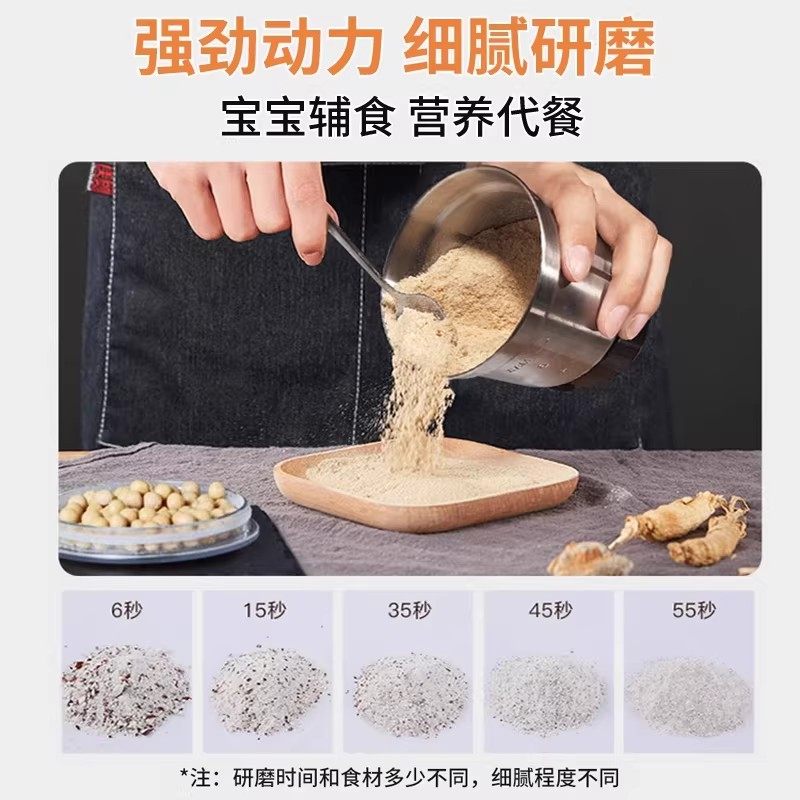 强劲动力 细腻研磨

宝宝辅食 营养代餐

6秒

15秒

35秒

45秒

55秒

*注：研磨时间和食材多少不同，细腻程度不同