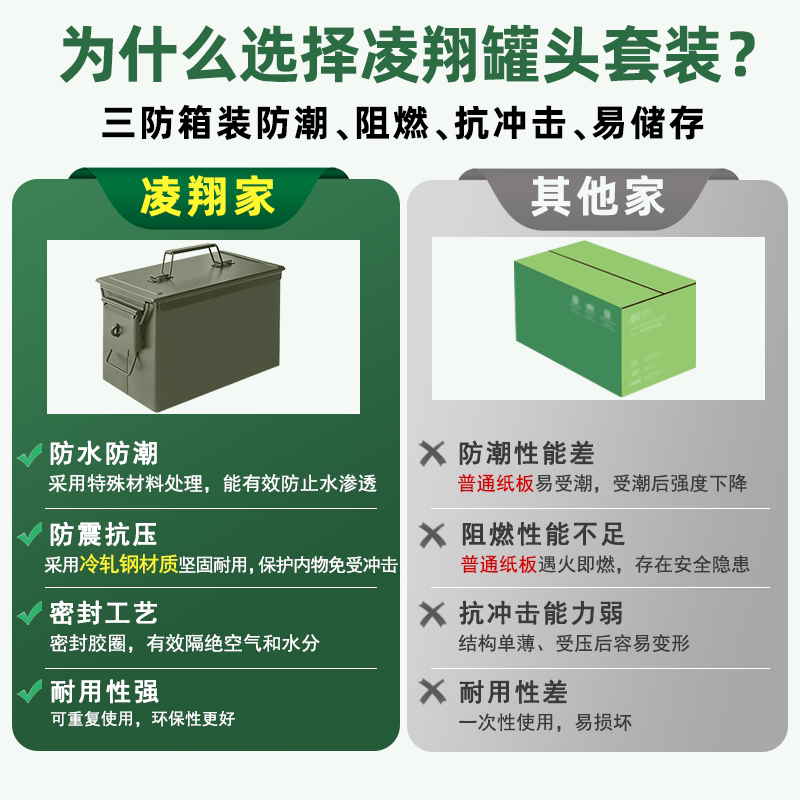 为什么选择凌翔罐头套装？

三防箱装防潮、阻燃、抗冲击、易储存

凌翔家

防水防潮
采用特殊材料处理，能有效防止水渗透

防震抗压
采用冷轧钢材质坚固耐用，保护内物免受冲击

密封工艺
密封胶圈，有效隔绝空气和水分

耐用性强
可重复使用，环保性更好

其他家

防潮性能差
普通纸板易受潮，受潮后强度下降

阻燃性能不足
普通纸板遇火即燃，存在安全隐患

抗冲击能力弱
结构单薄、受压后容易变形

耐用性差
一次性使用，易损坏