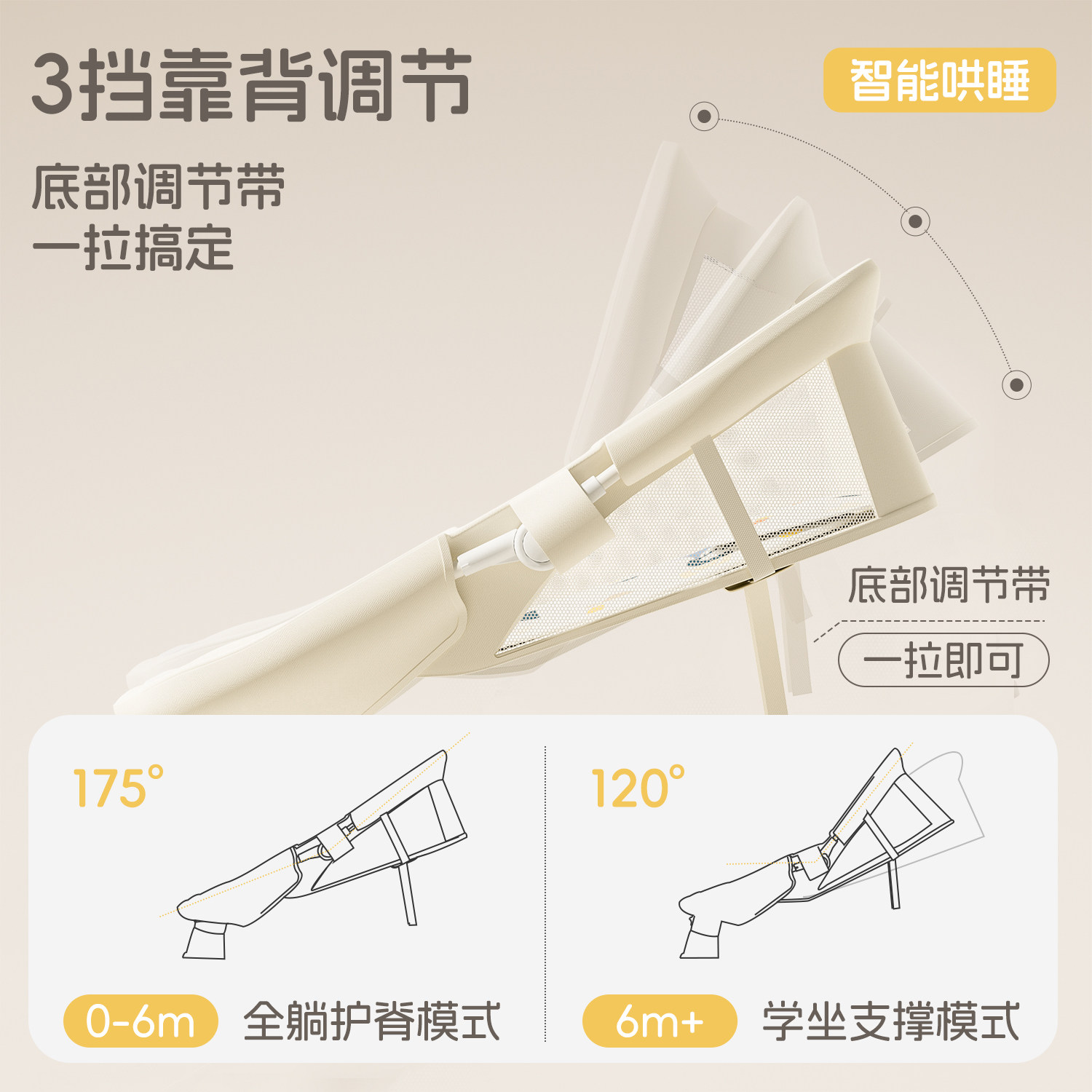 3挡靠背调节

智能哄睡

底部调节带
一拉搞定

底部调节带

一拉即可

175°

0-6m 全躺护脊模式

120°

6m+ 学坐支撑模式