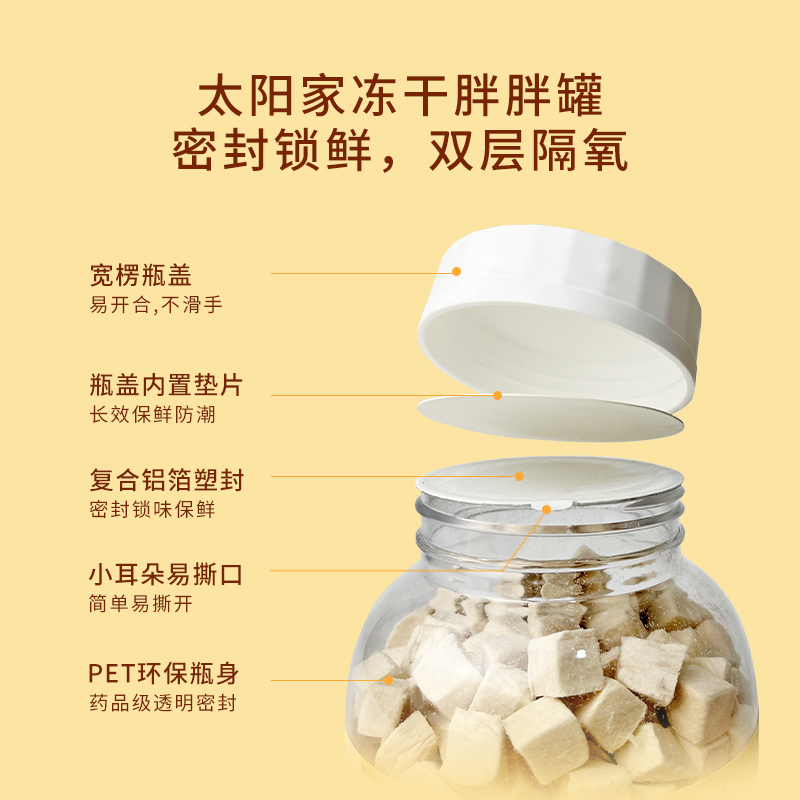 太阳家冻干胖胖罐
密封锁鲜，双层隔氧

宽楞瓶盖
易开合,不滑手

瓶盖内置垫片
长效保鲜防潮

复合铝箔塑封
密封锁味保鲜

小耳朵易撕口
简单易撕开

PET环保瓶身
药品级透明密封