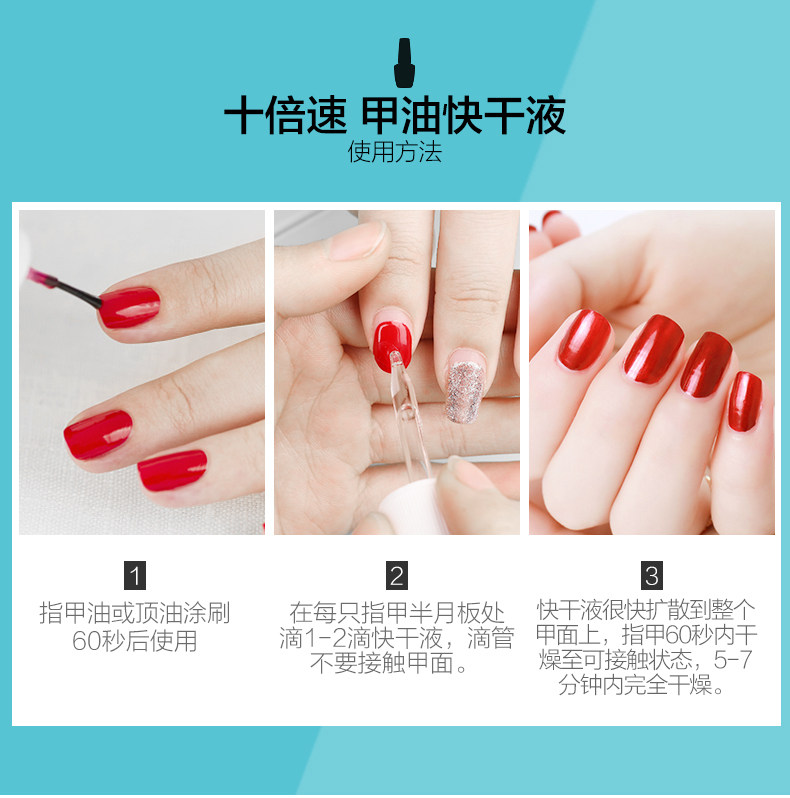 十倍速 甲油快干液
使用方法

1
指甲油或顶油涂刷60秒后使用

2
在每只指甲半月板处滴1-2滴快干液，滴管不要接触甲面。

3
快干液很快扩散到整个甲面上，指甲60秒内干燥至可接触状态，5-7分钟内完全干燥。