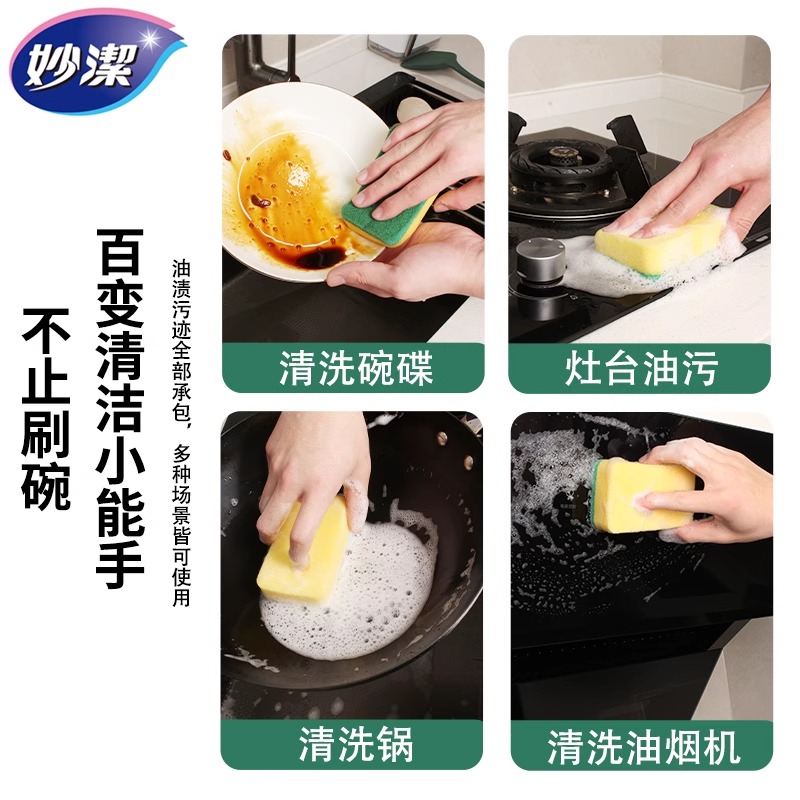 妙潔

不止刷碗

百变清洁小能手

油渍污迹全部承包，多种场景皆可使用

清洗碗碟

灶台油污

清洗锅

清洗油烟机