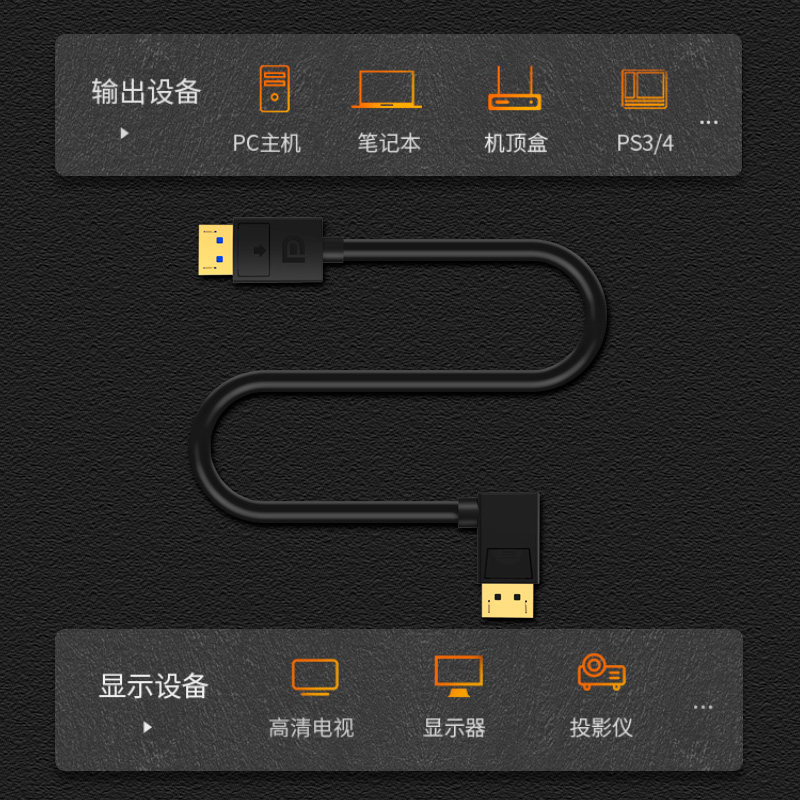 输出设备

PC主机 笔记本 机顶盒 PS3/4 ...

显示设备

高清电视 显示器 投影仪 ...