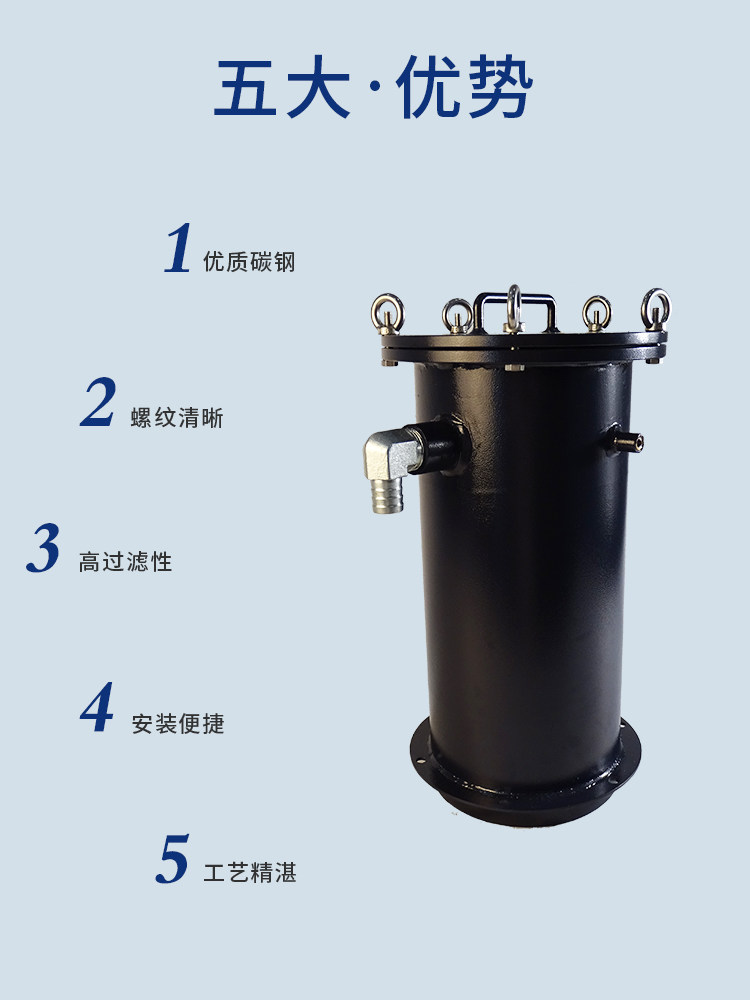 五大·优势

1 优质碳钢

2 螺纹清晰

3 高过滤性

4 安装便捷

5 工艺精湛