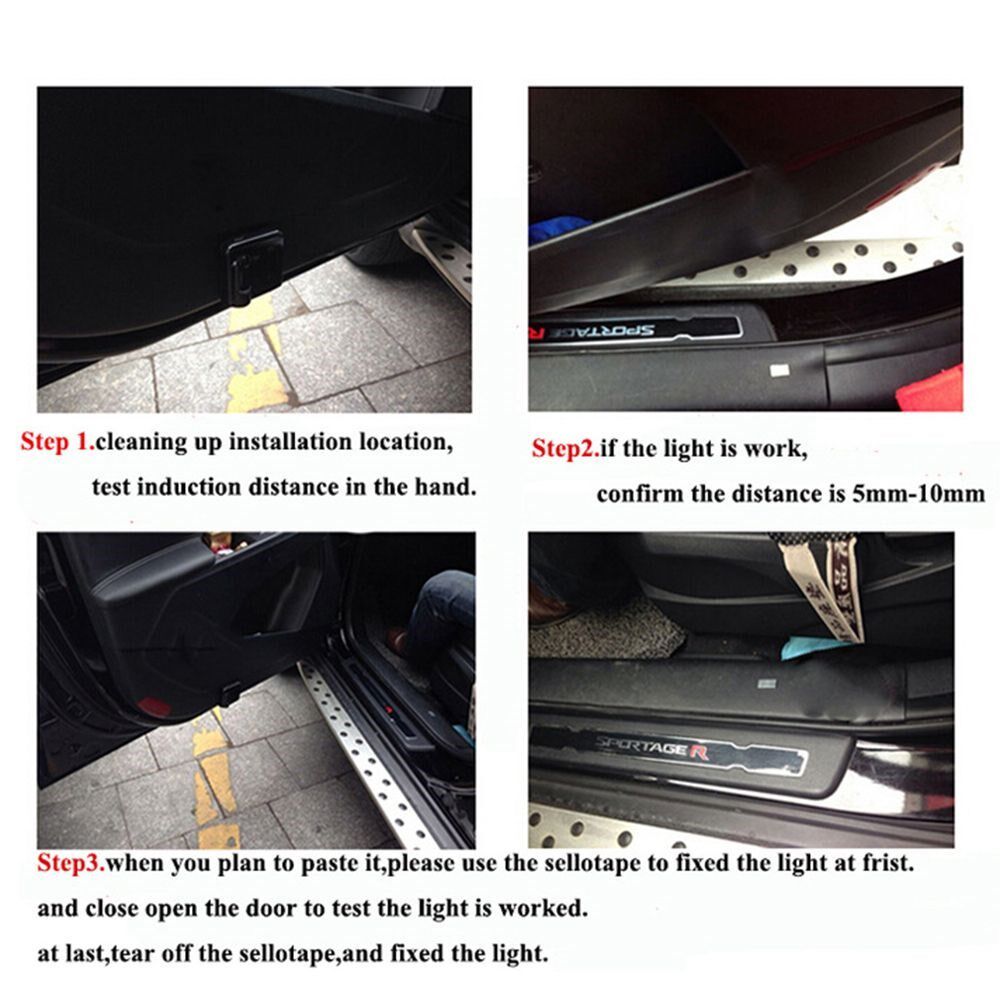 SPORTAGE R

Step 1.cleaning up installation location,
test induction distance in the hand.

Step2.if the light is work,
confirm the distance is 5mm-10mm

SPORTAGE R

Step3.when you plan to paste it,please use the sellotape to fixed the light at frist.
and close open the door to test the light is worked.
at last,tear off the sellotape,and fixed the light.