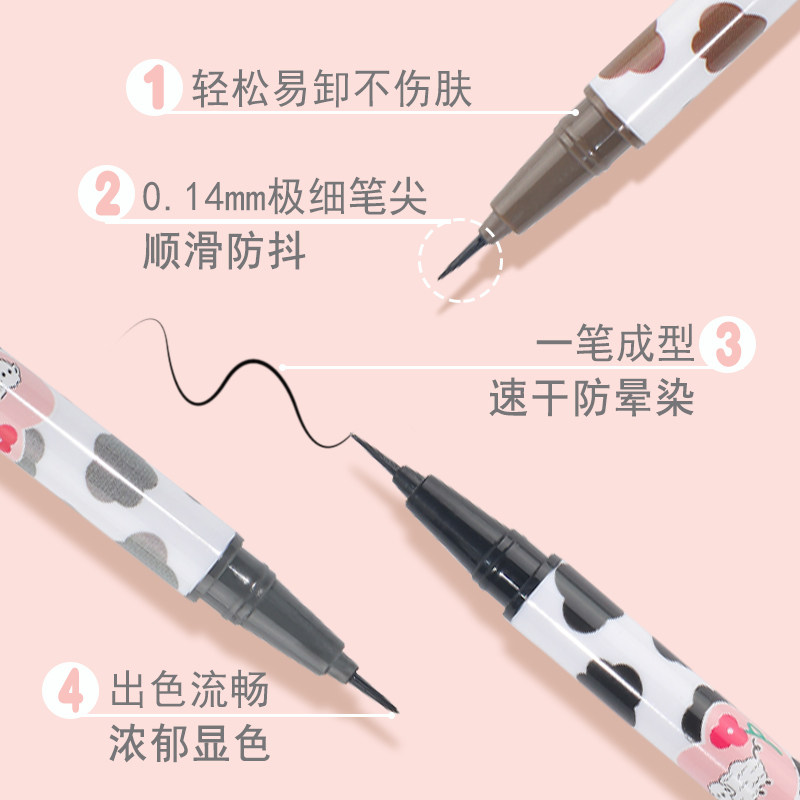 1 轻松易卸不伤肤

2 0.14mm极细笔尖
顺滑防抖

一笔成型 3
速干防晕染

4 出色流畅
浓郁显色