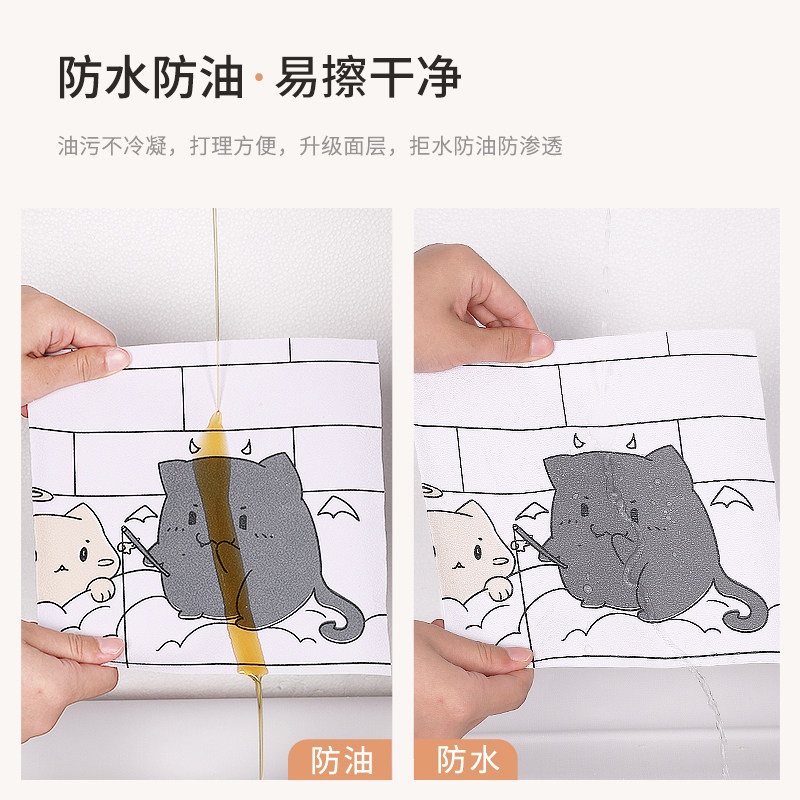 防水防油·易擦干净

油污不冷凝，打理方便，升级面层，拒水防油防渗透

防油

防水