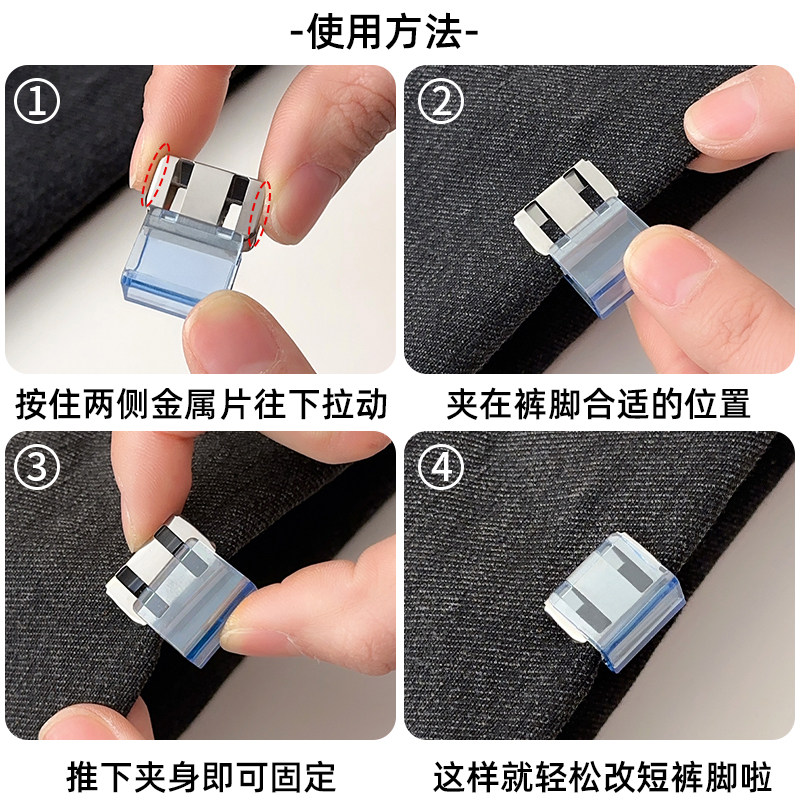 -使用方法-

①

按住两侧金属片往下拉动

②

夹在裤脚合适的位置

③

推下夹身即可固定

④

这样就轻松改短裤脚啦