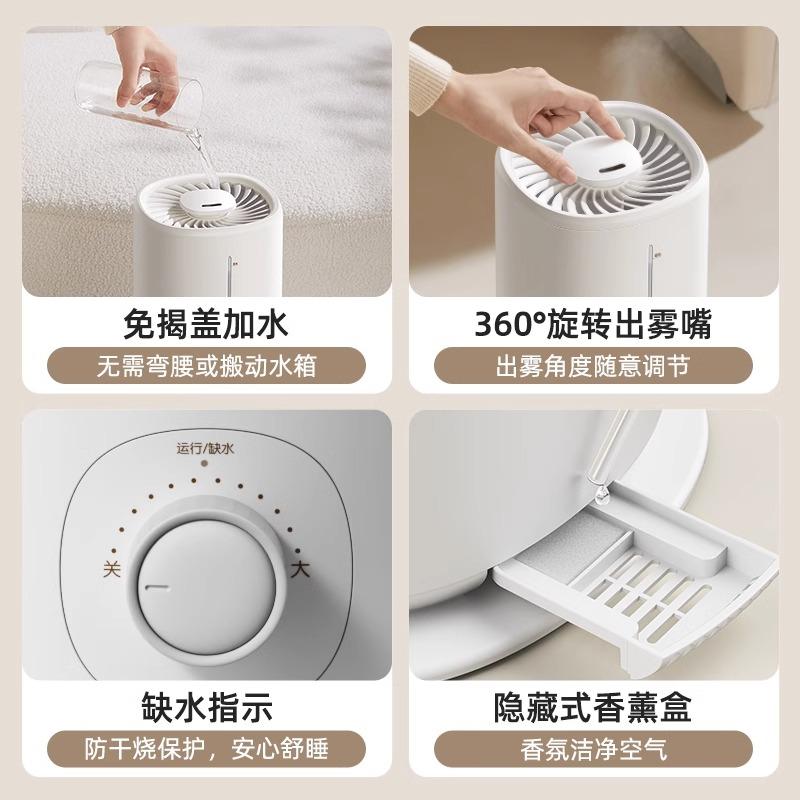 免揭盖加水

无需弯腰或搬动水箱

360°旋转出雾嘴

出雾角度随意调节

运行/缺水

关

大

缺水指示

防干烧保护，安心舒睡

隐藏式香薰盒

香氛洁净空气