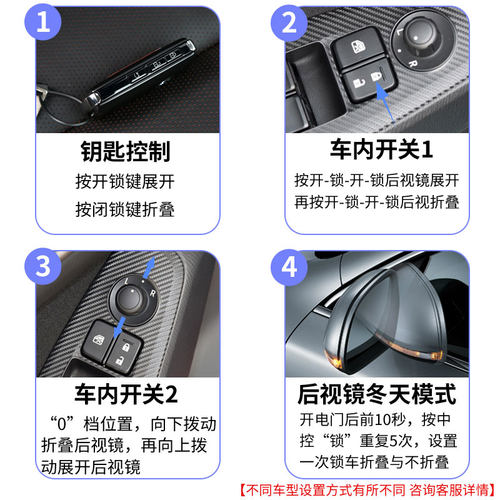 1

钥匙控制

按开锁键展开

按闭锁键折叠

2

L R

车内开关1

按开-锁-开-锁后视镜展开

再按开-锁-开-锁后视折叠

3

L R

车内开关2

“0”档位置，向下拨动折叠后视镜，再向上拨动展开后视镜

4

后视镜冬天模式

开电门后前10秒，按中控“锁”重复5次，设置一次锁车折叠与不折叠

【不同车型设置方式有所不同 咨询客服详情】