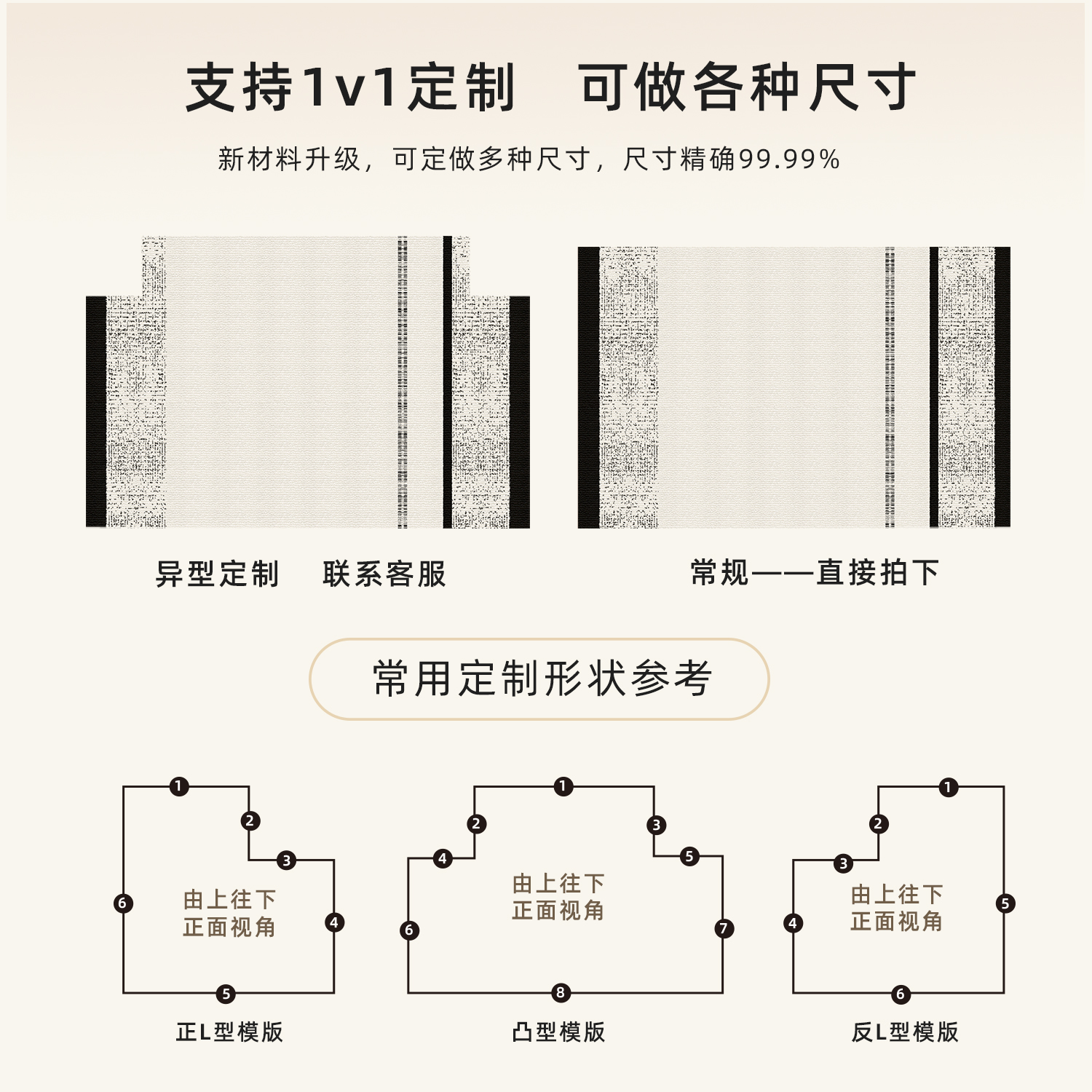 支持1v1定制　可做各种尺寸

新材料升级，可定做多种尺寸，尺寸精确99.99%

异型定制　联系客服

常规——直接拍下

常用定制形状参考

1
2
3
4
5
6
由上往下
正面视角
正L型模版

1
2
3
4
5
6
7
8
由上往下
正面视角
凸型模版

1
2
3
4
5
6
由上往下
正面视角
反L型模版