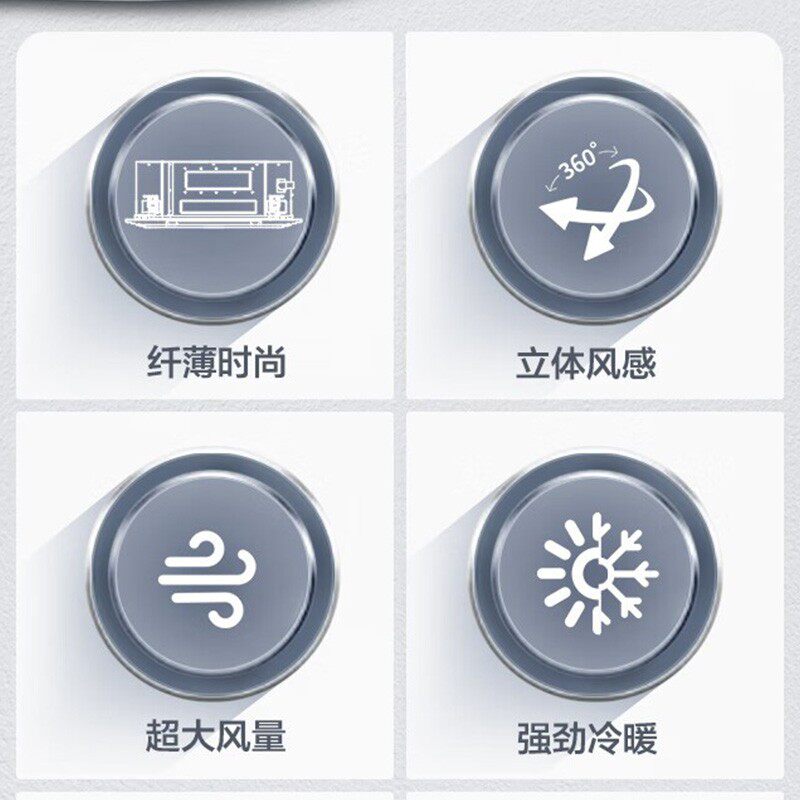 纤薄时尚

360°

立体风感

超大风量

强劲冷暖