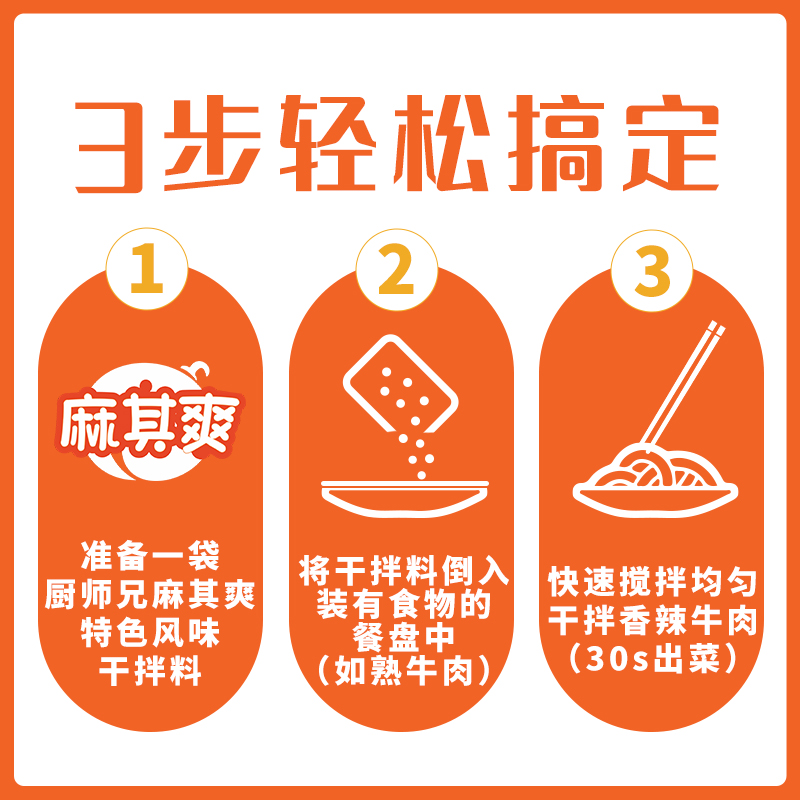 3步轻松搞定

1

麻其爽

准备一袋
厨师兄麻其爽
特色风味
干拌料

2

将干拌料倒入
装有食物的
餐盘中
（如熟牛肉）

3

快速搅拌均匀
干拌香辣牛肉
（30s出菜）