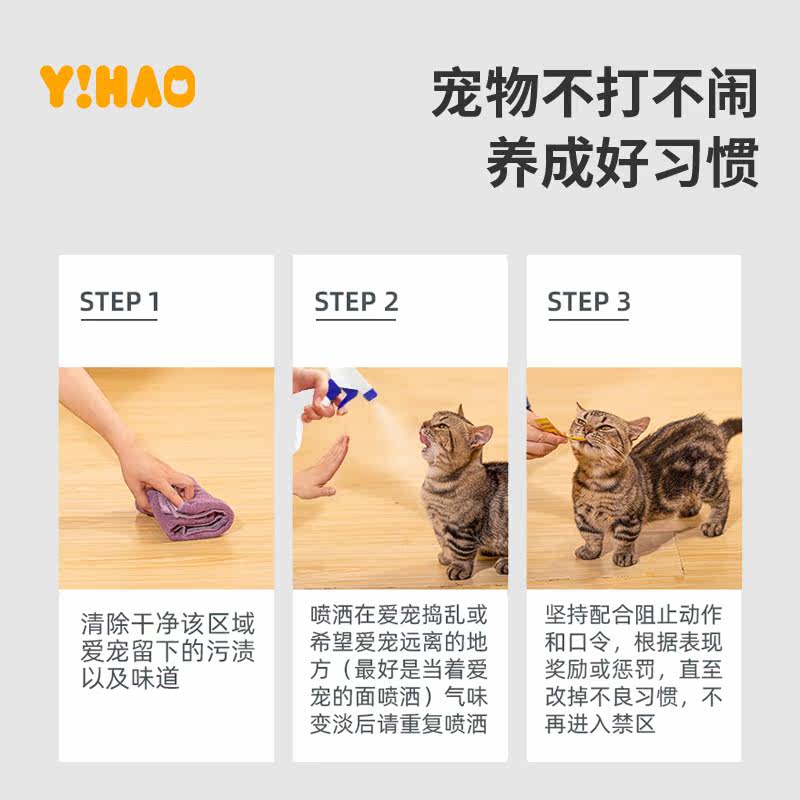 Y!HAO

宠物不打不闹
养成好习惯

STEP 1

清除干净该区域爱宠留下的污渍以及味道

STEP 2

喷洒在爱宠捣乱或希望爱宠远离的地方（最好是当着爱宠的面喷洒）气味变淡后请重复喷洒

STEP 3

坚持配合阻止动作和口令，根据表现奖励或惩罚，直至改掉不良习惯，不再进入禁区