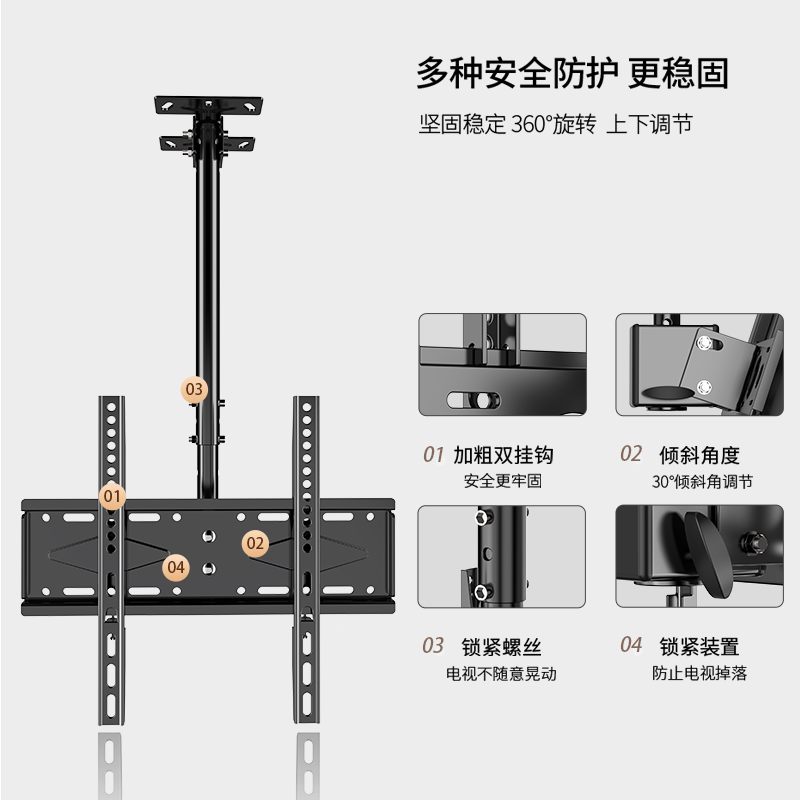 多种安全防护 更稳固

坚固稳定 360°旋转 上下调节

03

01

02

04

01 加粗双挂钩
安全更牢固

02 倾斜角度
30°倾斜角调节

03 锁紧螺丝
电视不随意晃动

04 锁紧装置
防止电视掉落