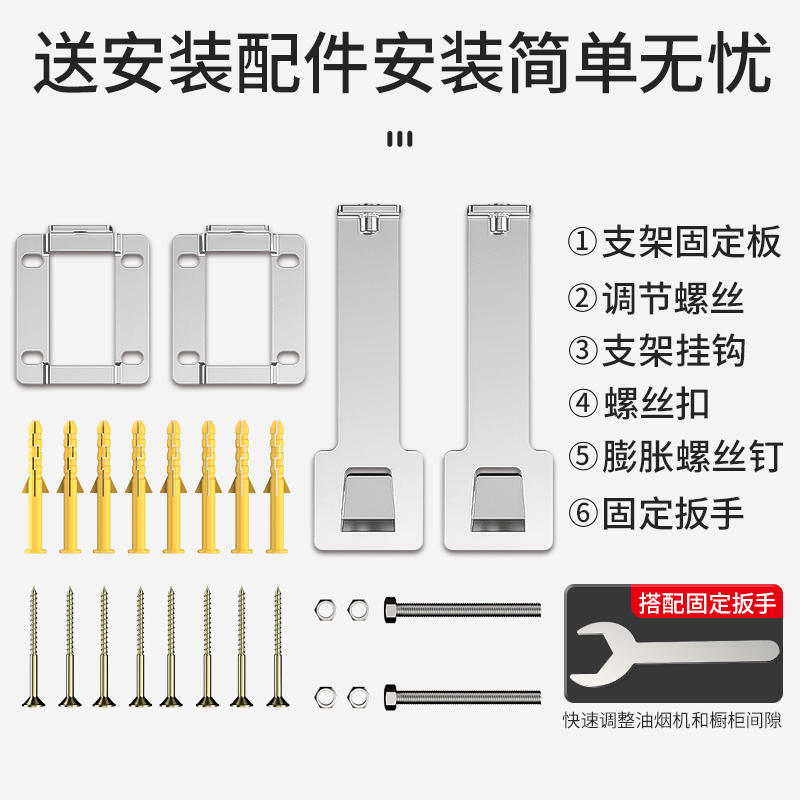 送安装配件安装简单无忧

①支架固定板
②调节螺丝
③支架挂钩
④螺丝扣
⑤膨胀螺丝钉
⑥固定扳手

搭配固定扳手

快速调整油烟机和橱柜间隙