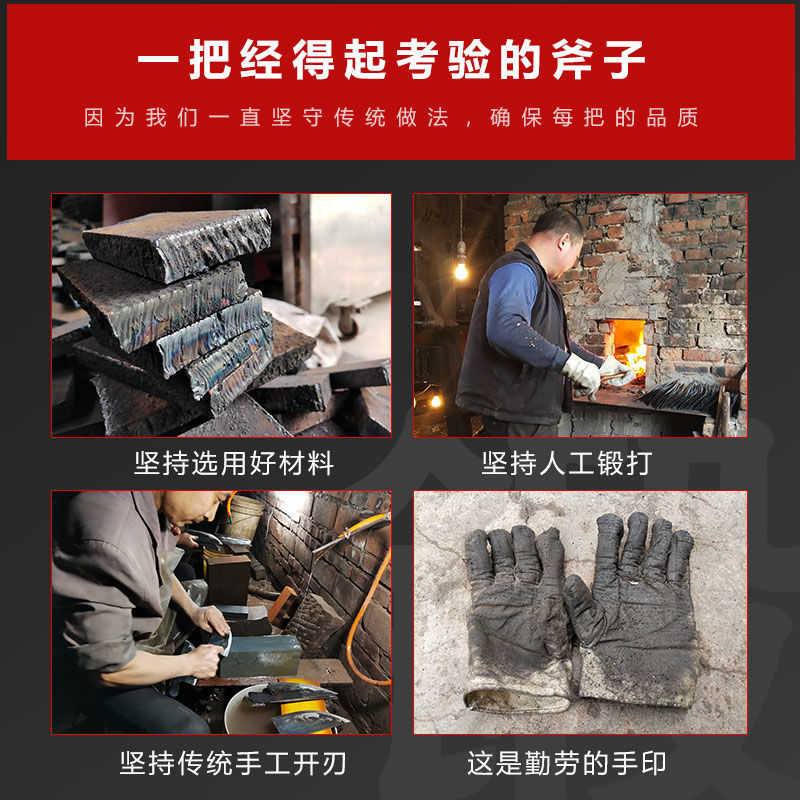 一把经得起考验的斧子

因为我们一直坚守传统做法，确保每把的品质

坚持选用好材料

坚持人工锻打

坚持传统手工开刃

这是勤劳的手印