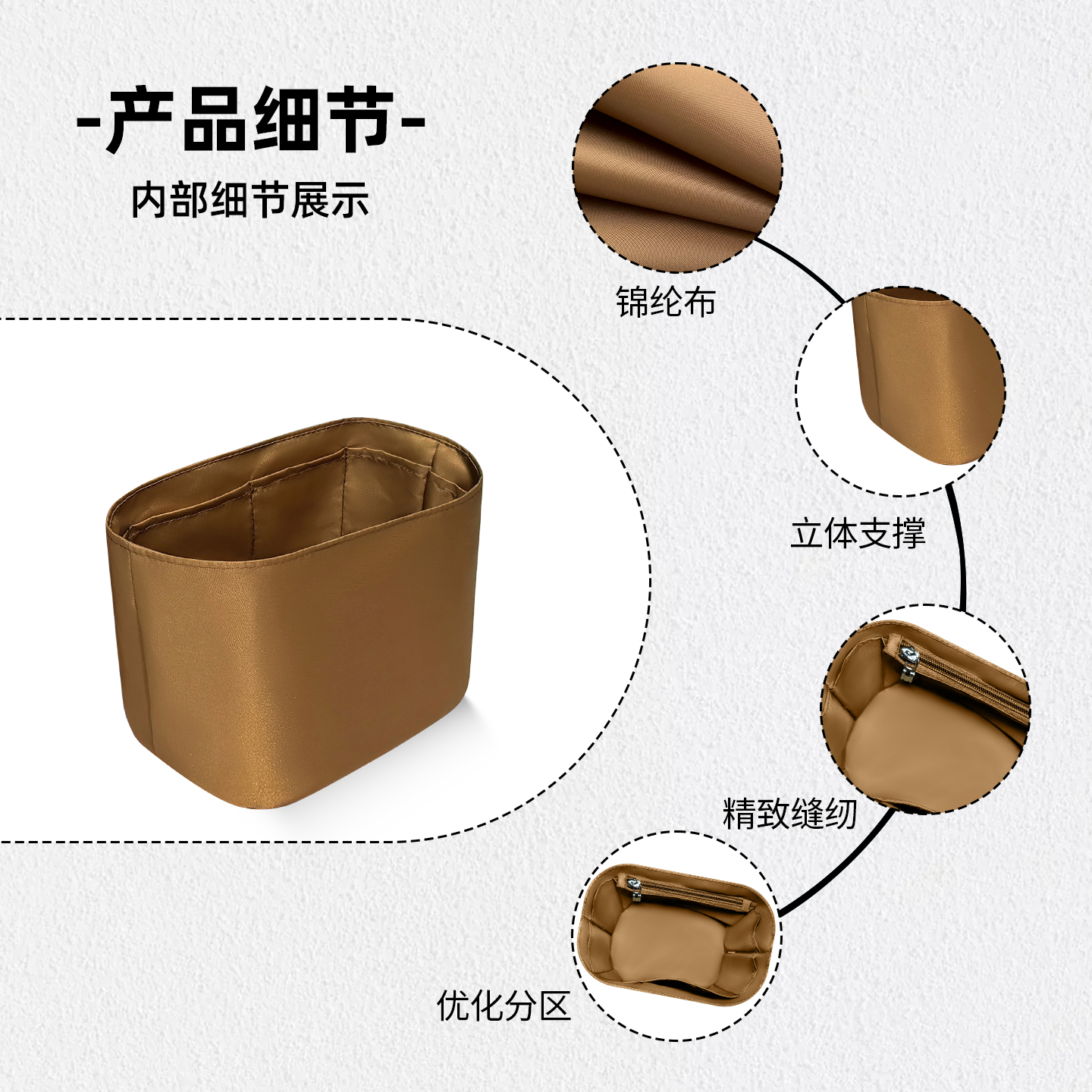 -产品细节-
内部细节展示

锦纶布

立体支撑

精致缝纫

优化分区