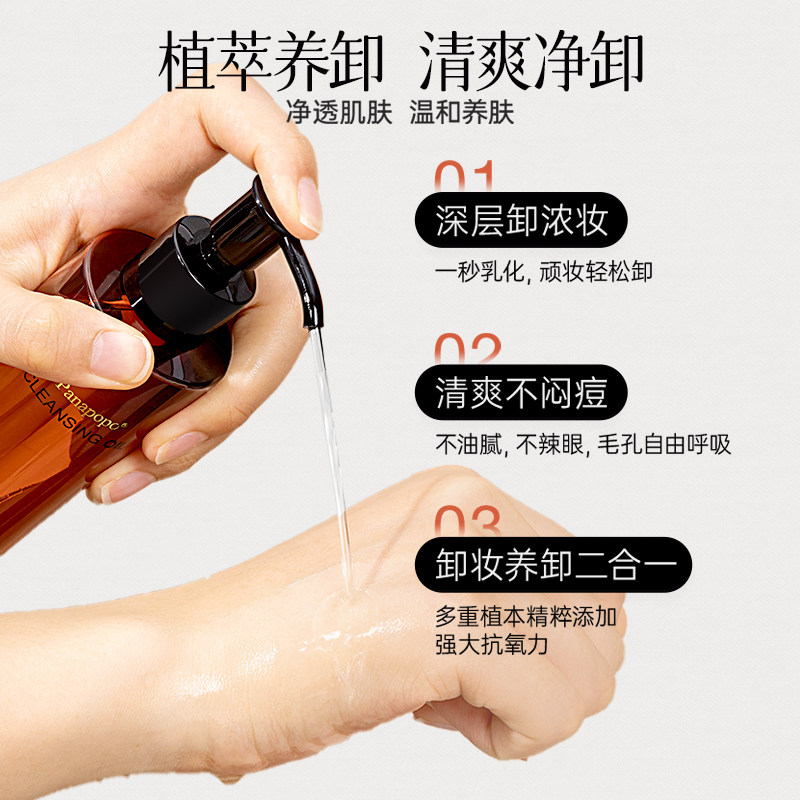 植萃养卸 清爽净卸

净透肌肤 温和养肤

01

深层卸浓妆

一秒乳化, 顽妆轻松卸

02

清爽不闷痘

不油腻, 不辣眼, 毛孔自由呼吸

03

卸妆养卸二合一

多重植本精粹添加
强大抗氧力

Panapopo®

CLEANSING OIL