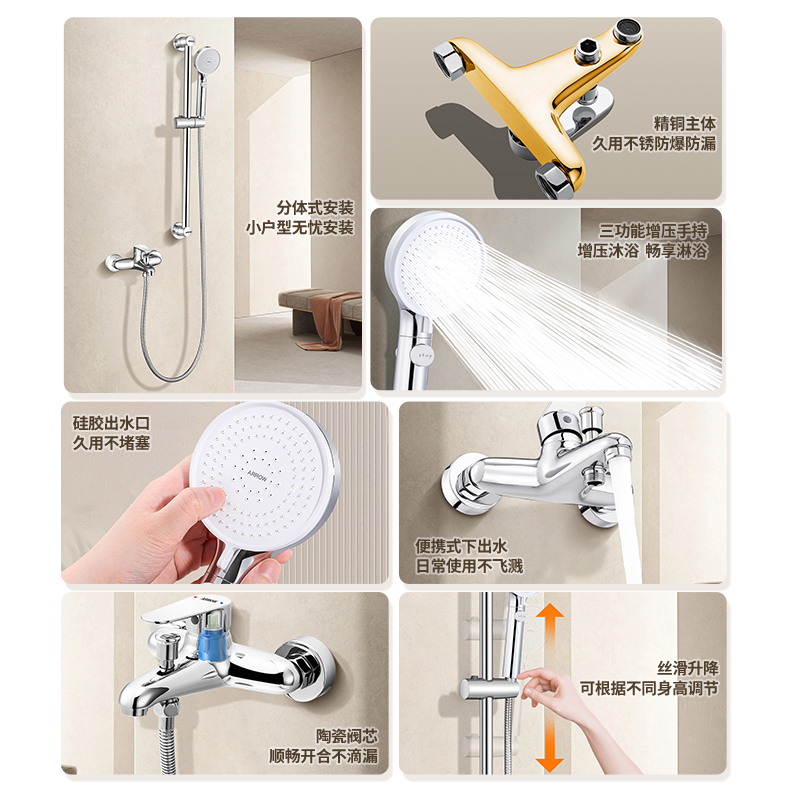 分体式安装
小户型无忧安装

精铜主体
久用不锈防爆防漏

三功能增压手持
增压沐浴 畅享淋浴

stop

硅胶出水口
久用不堵塞

ARROW

便携式下出水
日常使用不飞溅

ARROW

陶瓷阀芯
顺畅开合不滴漏

丝滑升降
可根据不同身高调节