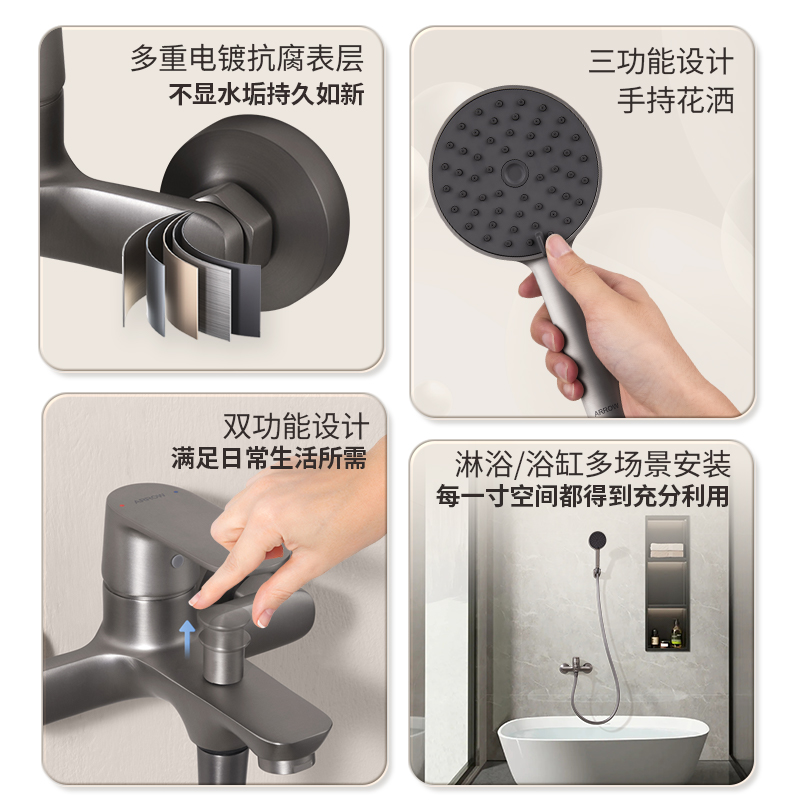 多重电镀抗腐表层
不显水垢持久如新

三功能设计
手持花洒

ARROW

双功能设计
满足日常生活所需

ARROW

淋浴/浴缸多场景安装
每一寸空间都得到充分利用