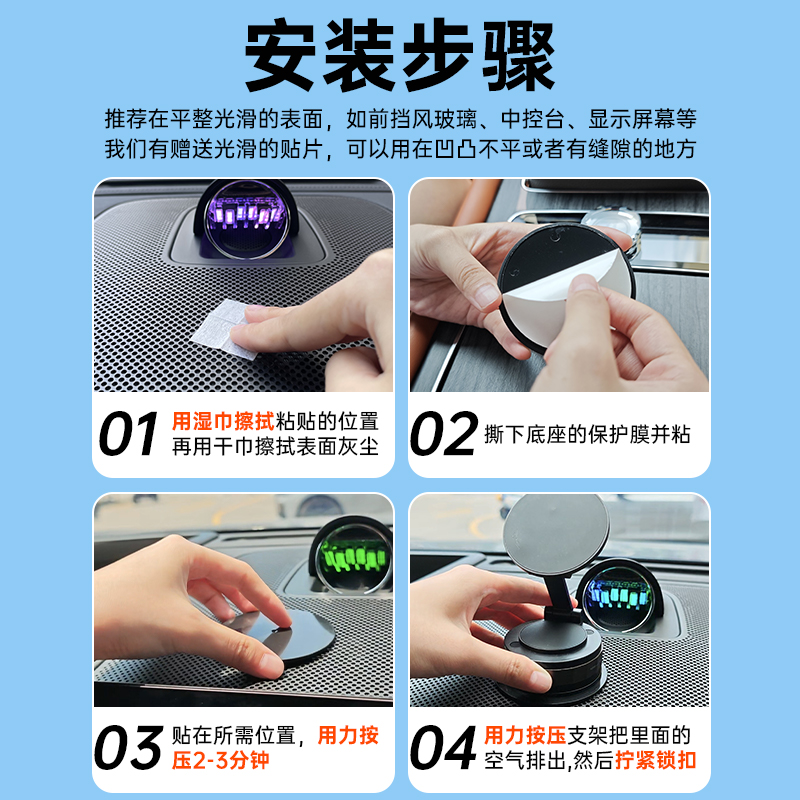 安装步骤

推荐在平整光滑的表面，如前挡风玻璃、中控台、显示屏幕等
我们有赠送光滑的贴片，可以用在凹凸不平或者有缝隙的地方

01 用湿巾擦拭粘贴的位置
再用干巾擦拭表面灰尘

02 撕下底座的保护膜并粘

03 贴在所需位置，用力按压2-3分钟

04 用力按压支架把里面的空气排出,然后拧紧锁扣