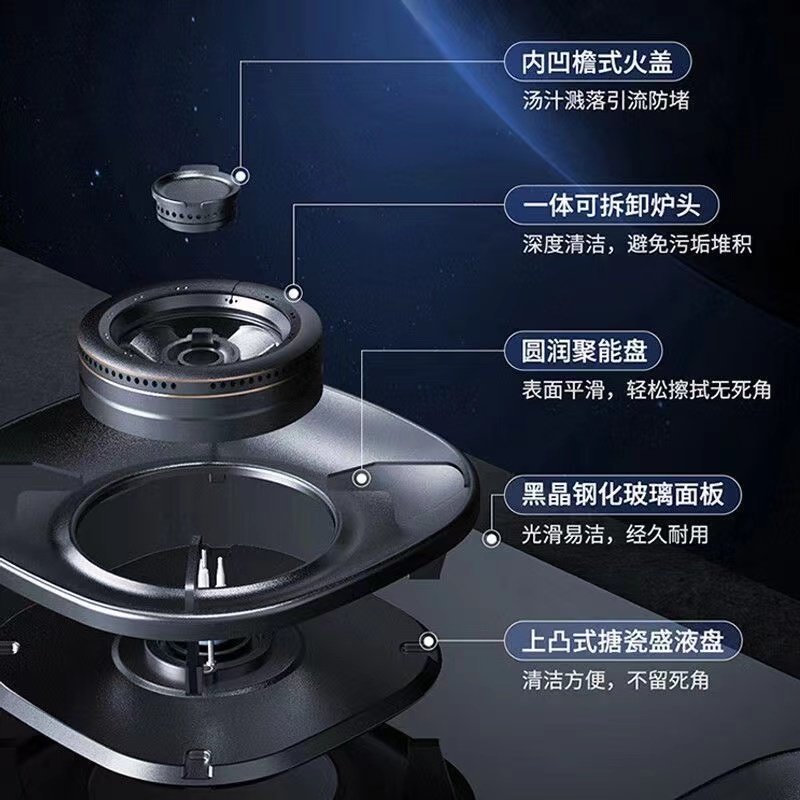 内凹檐式火盖
汤汁溅落引流防堵

一体可拆卸炉头
深度清洁，避免污垢堆积

圆润聚能盘
表面平滑，轻松擦拭无死角

黑晶钢化玻璃面板
光滑易洁，经久耐用

上凸式搪瓷盛液盘
清洁方便，不留死角