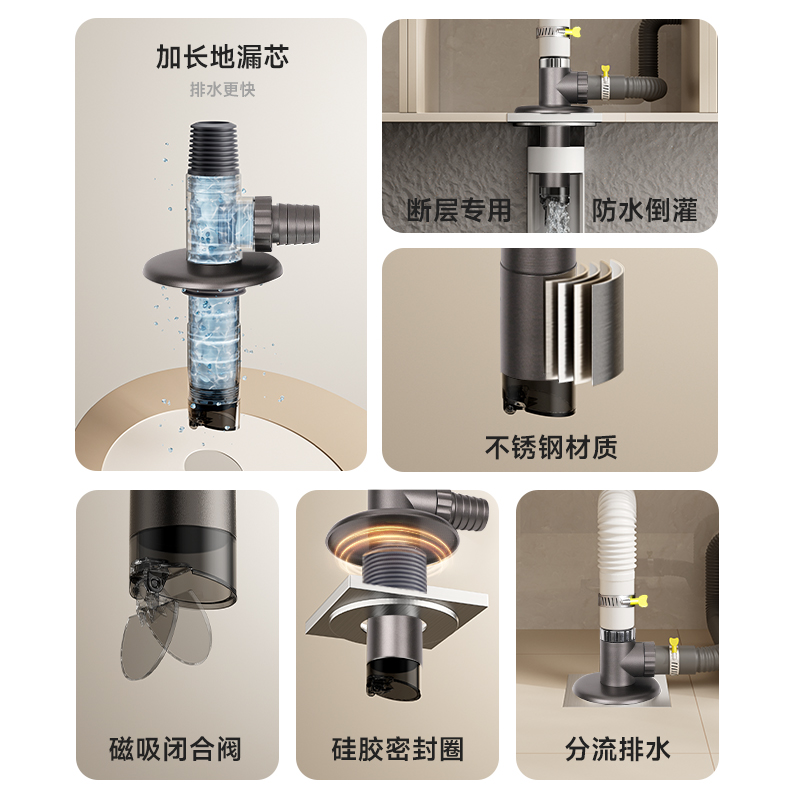 加长地漏芯
排水更快

断层专用
防水倒灌

不锈钢材质

磁吸闭合阀

硅胶密封圈

分流排水