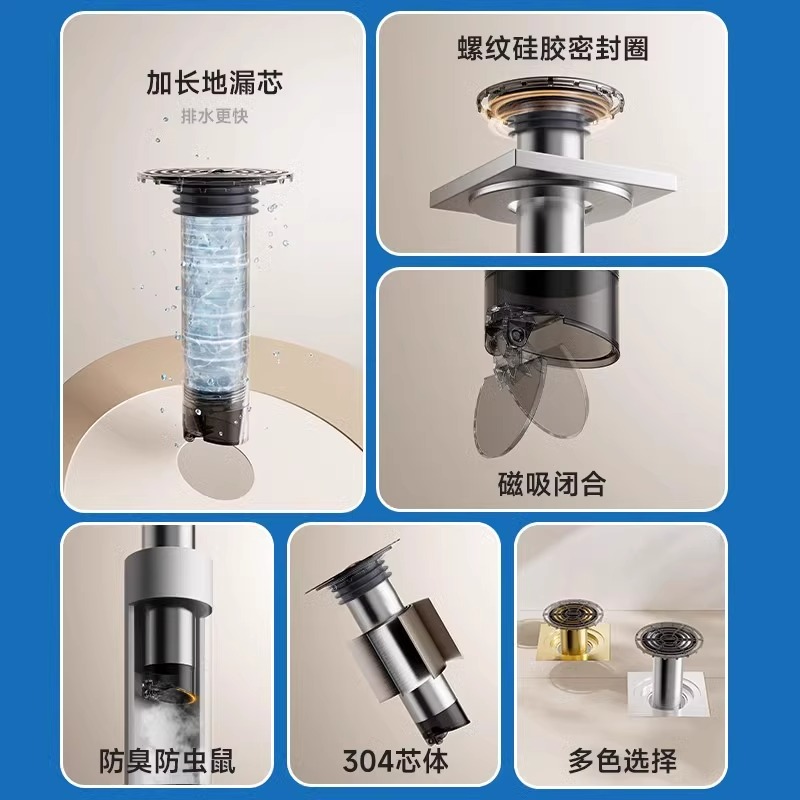 加长地漏芯
排水更快

螺纹硅胶密封圈

磁吸闭合

防臭防虫鼠

304芯体

多色选择