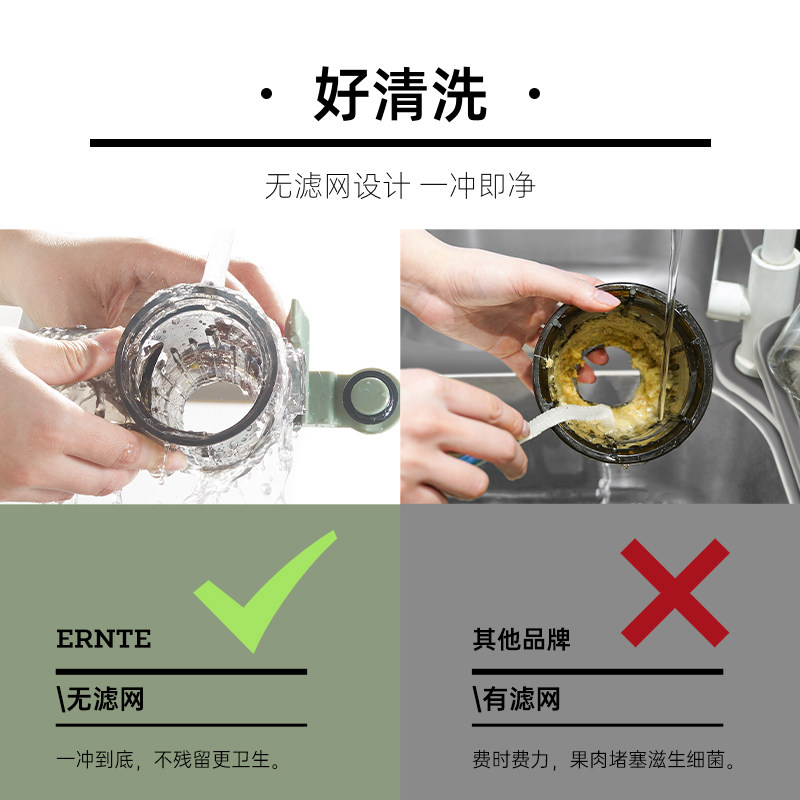 · 好清洗 ·

无滤网设计 一冲即净

ERNTE

\无滤网

一冲到底，不残留更卫生。

其他品牌

\有滤网

费时费力，果肉堵塞滋生细菌。