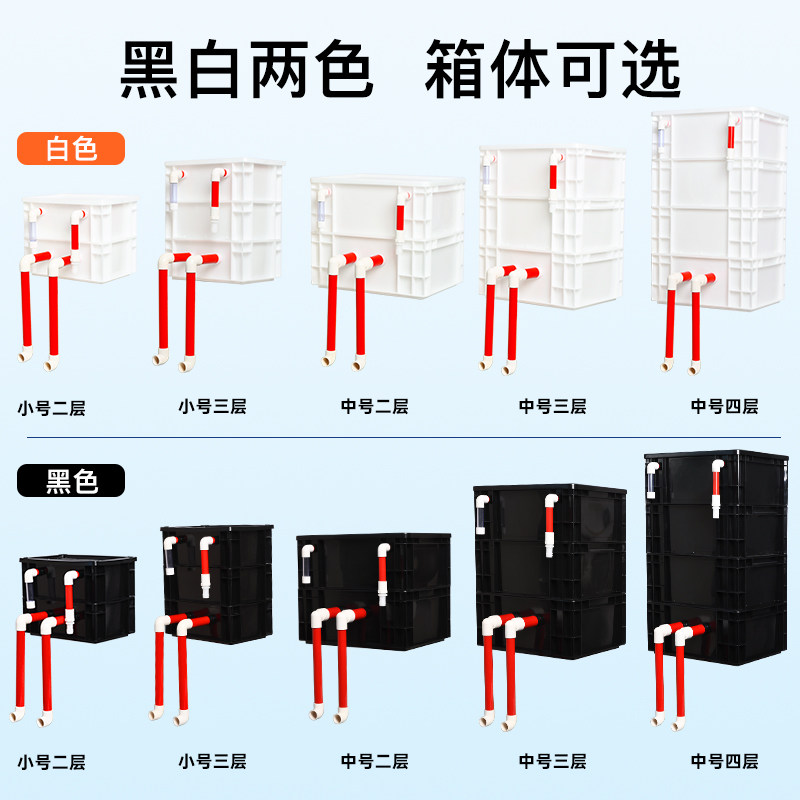 黑白两色 箱体可选

白色

小号二层

小号三层

中号二层

中号三层

中号四层

黑色

小号二层

小号三层

中号二层

中号三层

中号四层