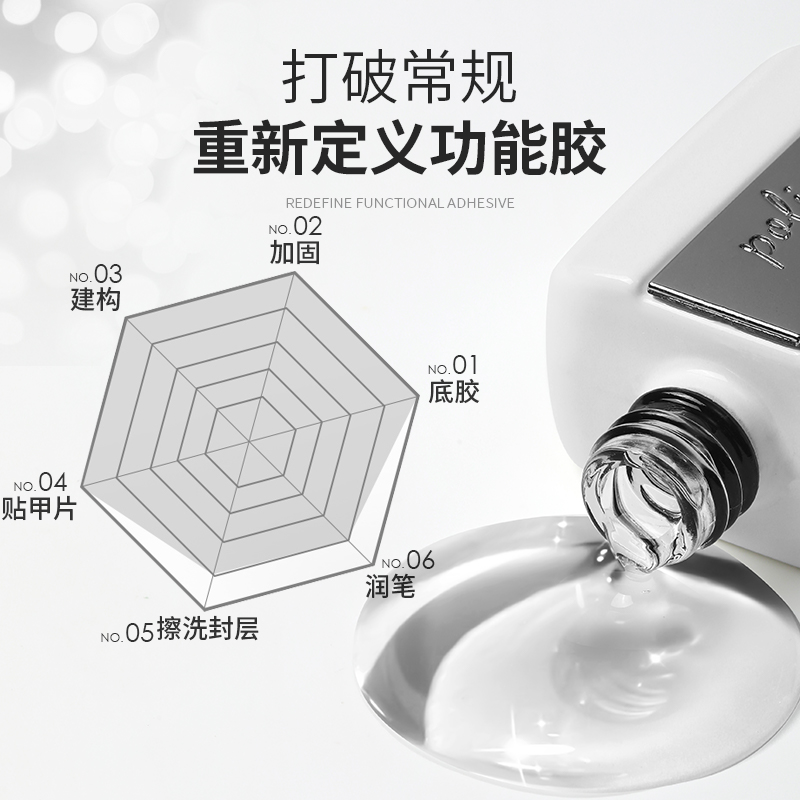 打破常规
重新定义功能胶
REDEFINE FUNCTIONAL ADHESIVE

NO.02
加固

NO.03
建构

NO.01
底胶

NO.04
贴甲片

NO.06
润笔

NO.05 擦洗封层

peli