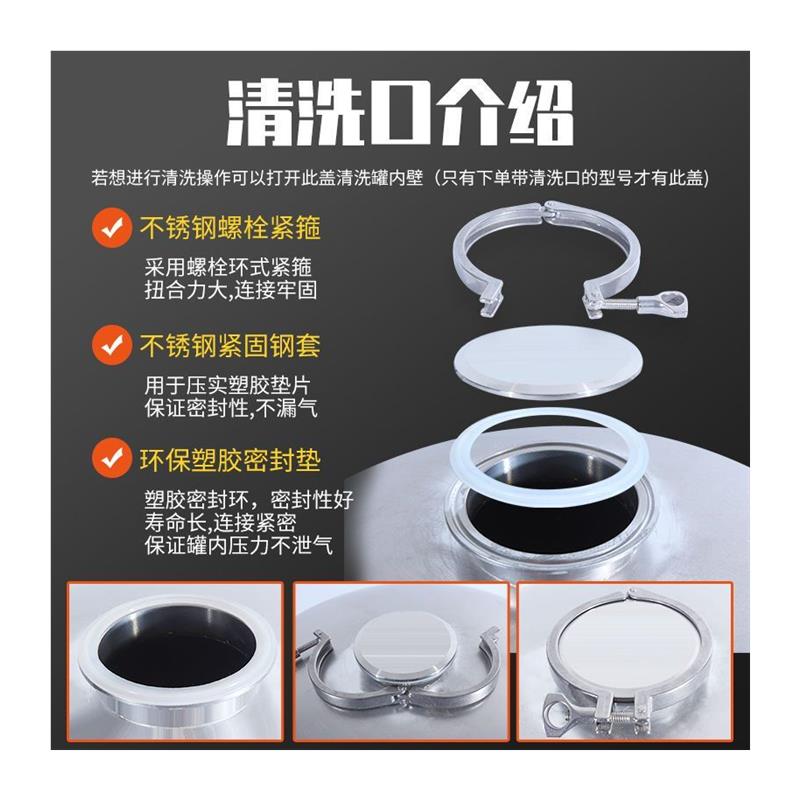 清洗口介绍

若想进行清洗操作可以打开此盖清洗罐内壁（只有下单带清洗口的型号才有此盖）

不锈钢螺栓紧箍

采用螺栓环式紧箍
扭合力大,连接牢固

不锈钢紧固钢套

用于压实塑胶垫片
保证密封性,不漏气

环保塑胶密封垫

塑胶密封环，密封性好
寿命长,连接紧密
保证罐内压力不泄气