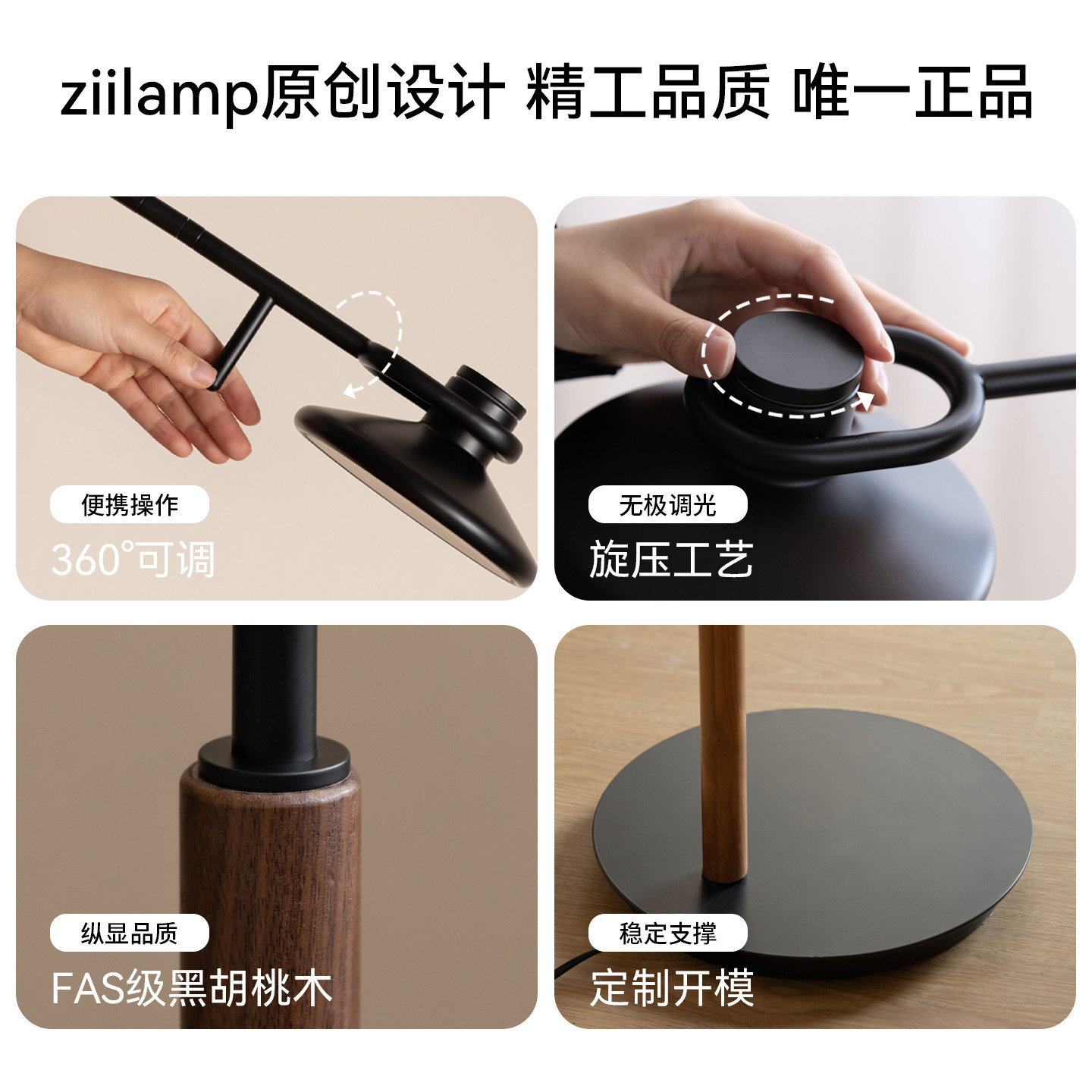 ziilamp原创设计 精工品质 唯一正品

便携操作
360°可调

无极调光
旋压工艺

纵显品质
FAS级黑胡桃木

稳定支撑
定制开模