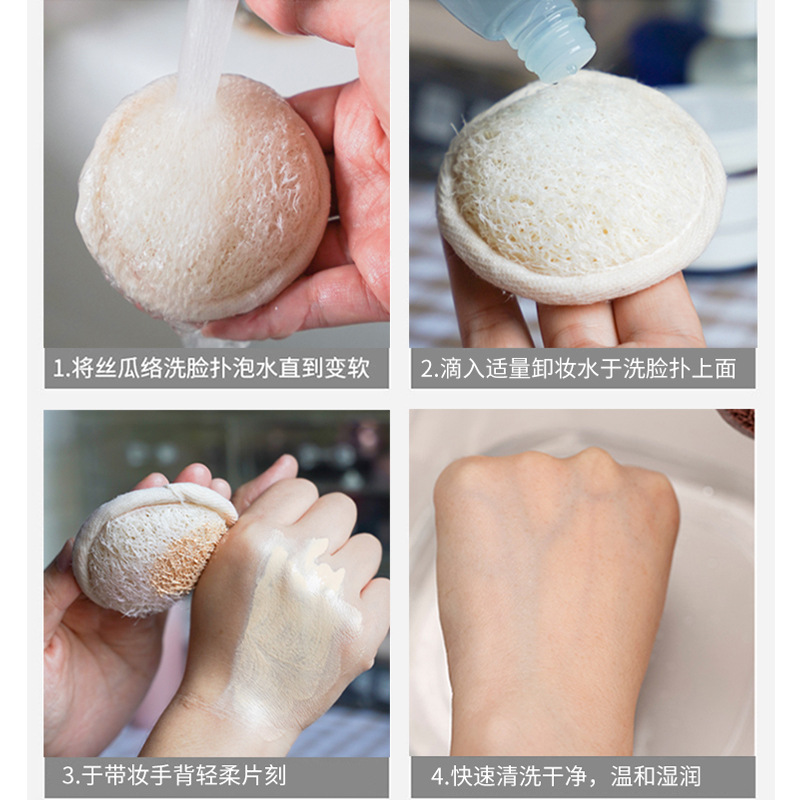 1.将丝瓜络洗脸扑泡水直到变软

2.滴入适量卸妆水于洗脸扑上面

3.于带妆手背轻柔片刻

4.快速清洗干净，温和湿润