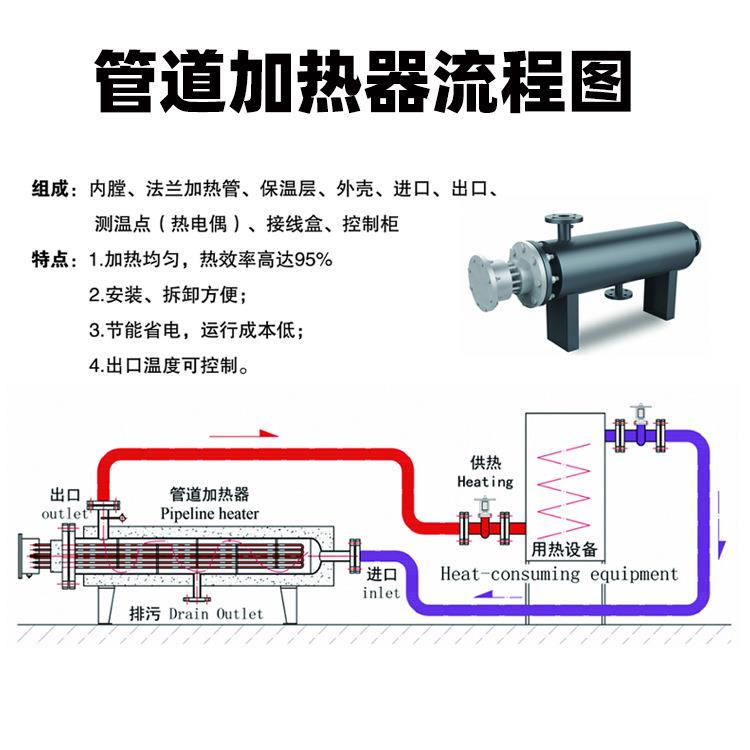 管道加热器流程图

组成：内膛、法兰加热管、保温层、外壳、进口、出口、测温点（热电偶）、接线盒、控制柜

特点：1.加热均匀，热效率高达95%

2.安装、拆卸方便；

3.节能省电，运行成本低；

4.出口温度可控制。

出口
outlet

管道加热器
Pipeline heater

供热
Heating

用热设备

Heat-consuming equipment

进口
inlet

排污 Drain Outlet