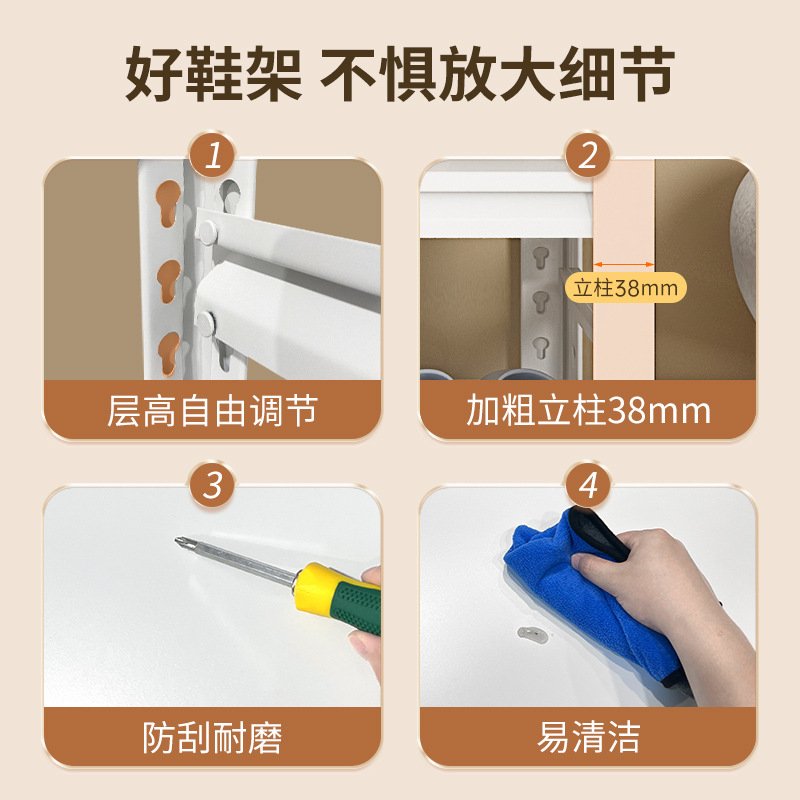 好鞋架 不惧放大细节

1

层高自由调节

2

立柱38mm

加粗立柱38mm

3

防刮耐磨

4

易清洁