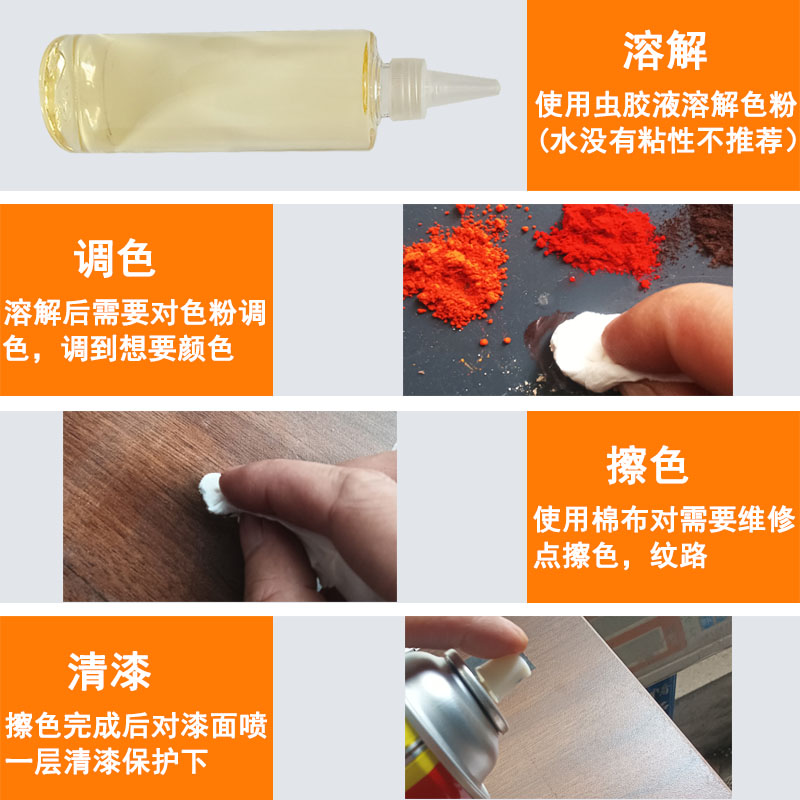 溶解
使用虫胶液溶解色粉（水没有粘性不推荐）

调色
溶解后需要对色粉调色，调到想要颜色

擦色
使用棉布对需要维修点擦色，纹路

清漆
擦色完成后对漆面喷一层清漆保护下