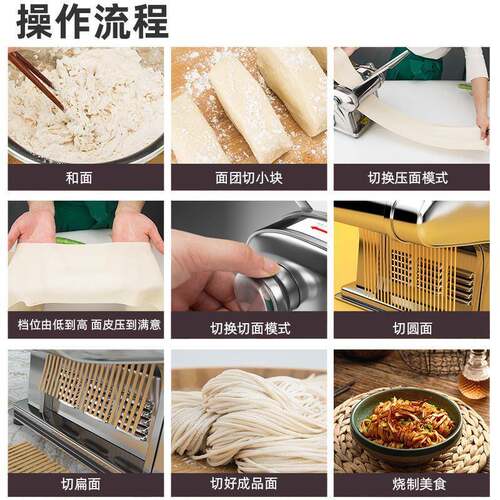 操作流程

和面

面团切小块

切换压面模式

档位由低到高 面皮压到满意

切换切面模式

切圆面

切扁面

切好成品面

烧制美食