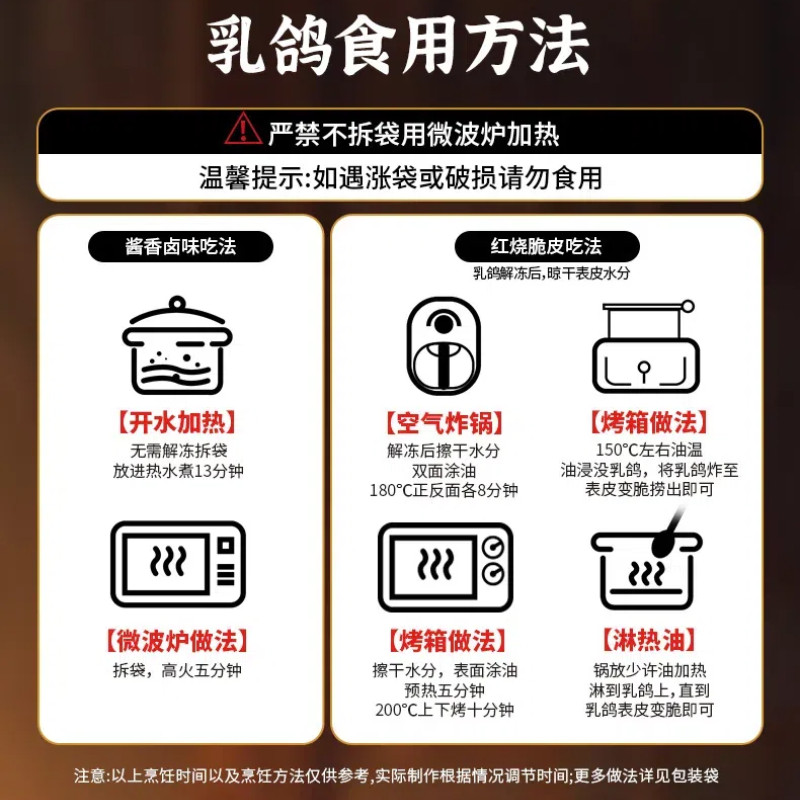 乳鸽食用方法

严禁不拆袋用微波炉加热

温馨提示:如遇涨袋或破损请勿食用

酱香卤味吃法

【开水加热】
无需解冻拆袋
放进热水煮13分钟

【微波炉做法】
拆袋，高火五分钟

红烧脆皮吃法
乳鸽解冻后,晾干表皮水分

【空气炸锅】
解冻后擦干水分
双面涂油
180°C正反面各8分钟

【烤箱做法】
150°C左右油温
油浸没乳鸽，将乳鸽炸至
表皮变脆捞出即可

【烤箱做法】
擦干水分，表面涂油
预热五分钟
200°C上下烤十分钟

【淋热油】
锅放少许油加热
淋到乳鸽上，直到
乳鸽表皮变脆即可

注意:以上烹饪时间以及烹饪方法仅供参考,实际制作根据情况调节时间;更多做法详见包装袋