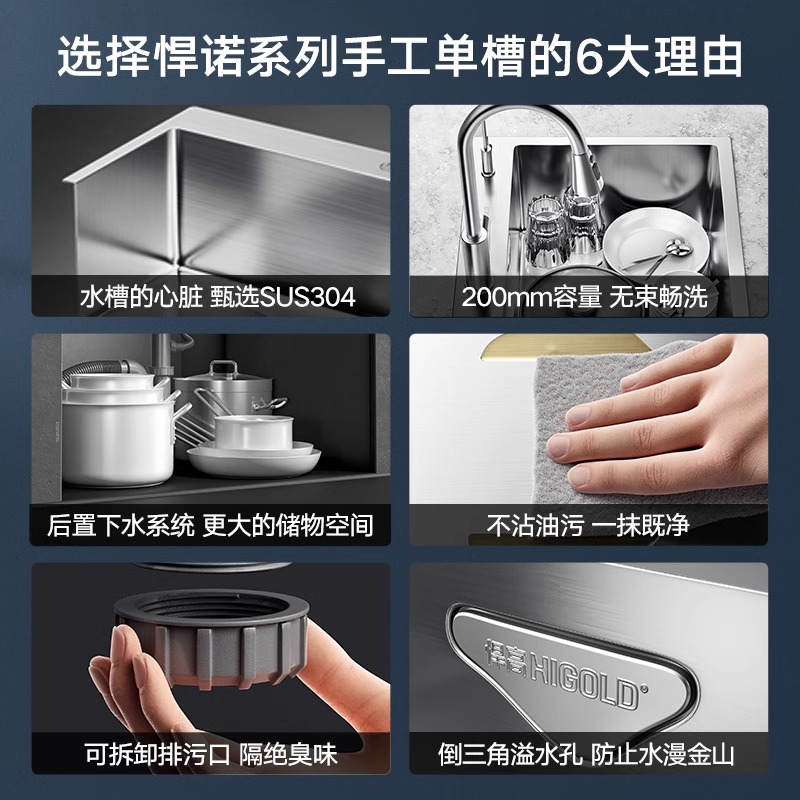 选择悍诺系列手工单槽的6大理由

水槽的心脏 甄选SUS304

200mm容量 无束畅洗

后置下水系统 更大的储物空间

不沾油污 一抹既净

可拆卸排污口 隔绝臭味

悍高 HIGOLD®

倒三角溢水孔 防止水漫金山