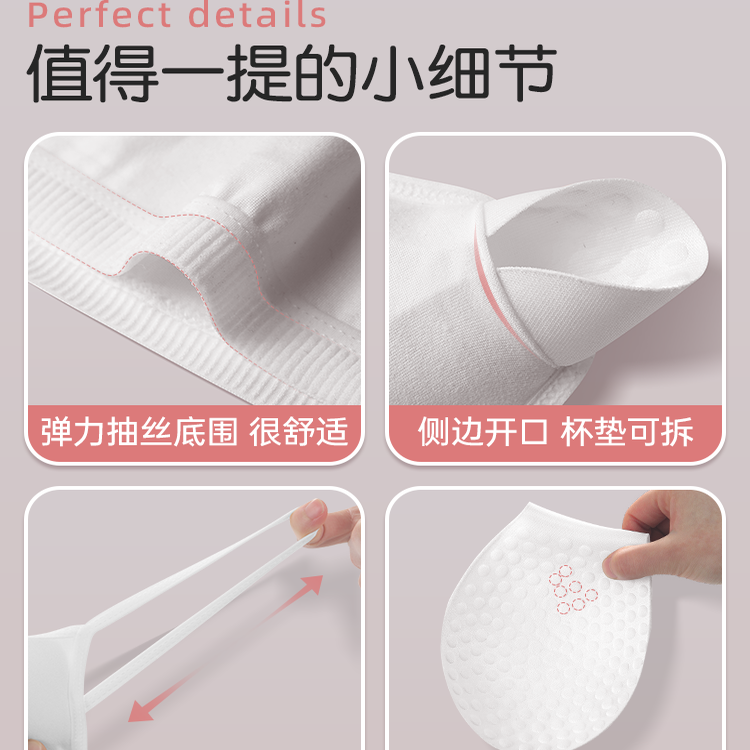 Perfect details
值得一提的小细节

弹力抽丝底围 很舒适

侧边开口 杯垫可拆