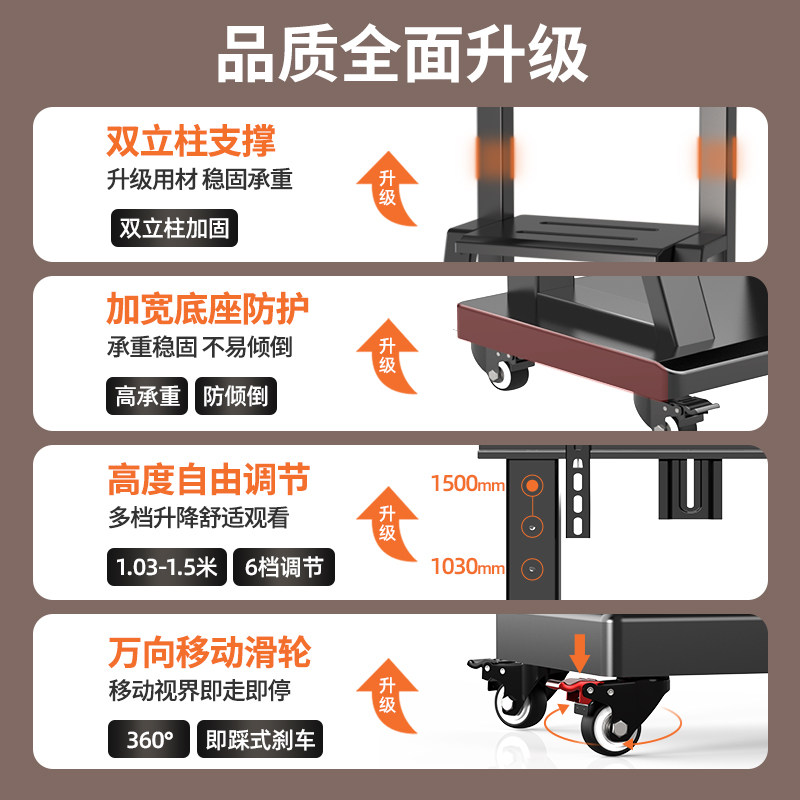 品质全面升级

双立柱支撑
升级用材 稳固承重
双立柱加固
升级

加宽底座防护
承重稳固 不易倾倒
高承重
防倾倒
升级

高度自由调节
多档升降舒适观看
1.03-1.5米
6档调节
升级
1500mm
1030mm

万向移动滑轮
移动视界即走即停
360°
即踩式刹车
升级