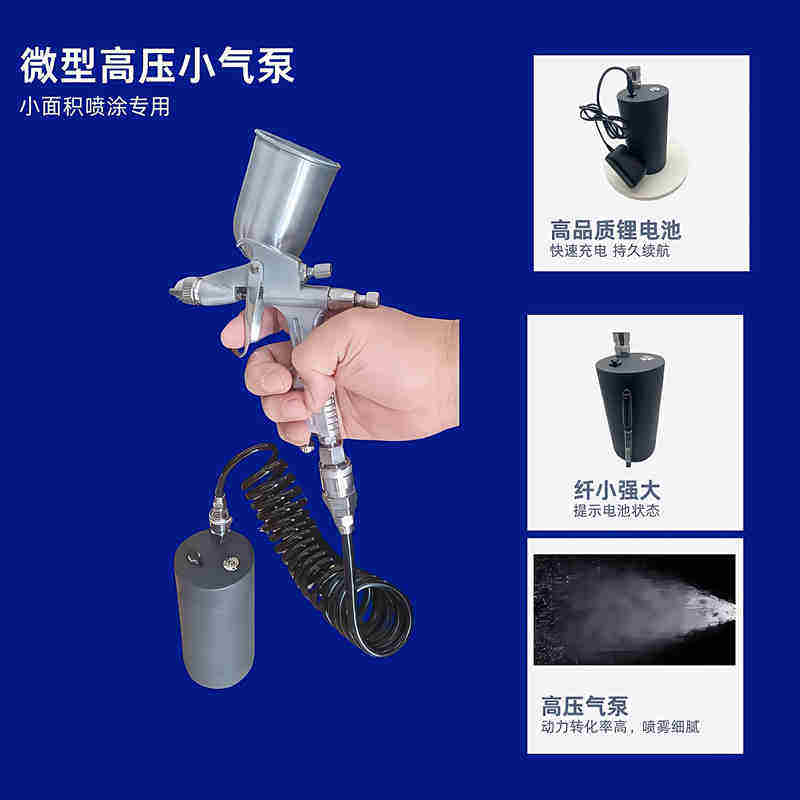 微型高压小气泵
小面积喷涂专用

高品质锂电池
快速充电 持久续航

纤小强大
提示电池状态

高压气泵
动力转化率高，喷雾细腻